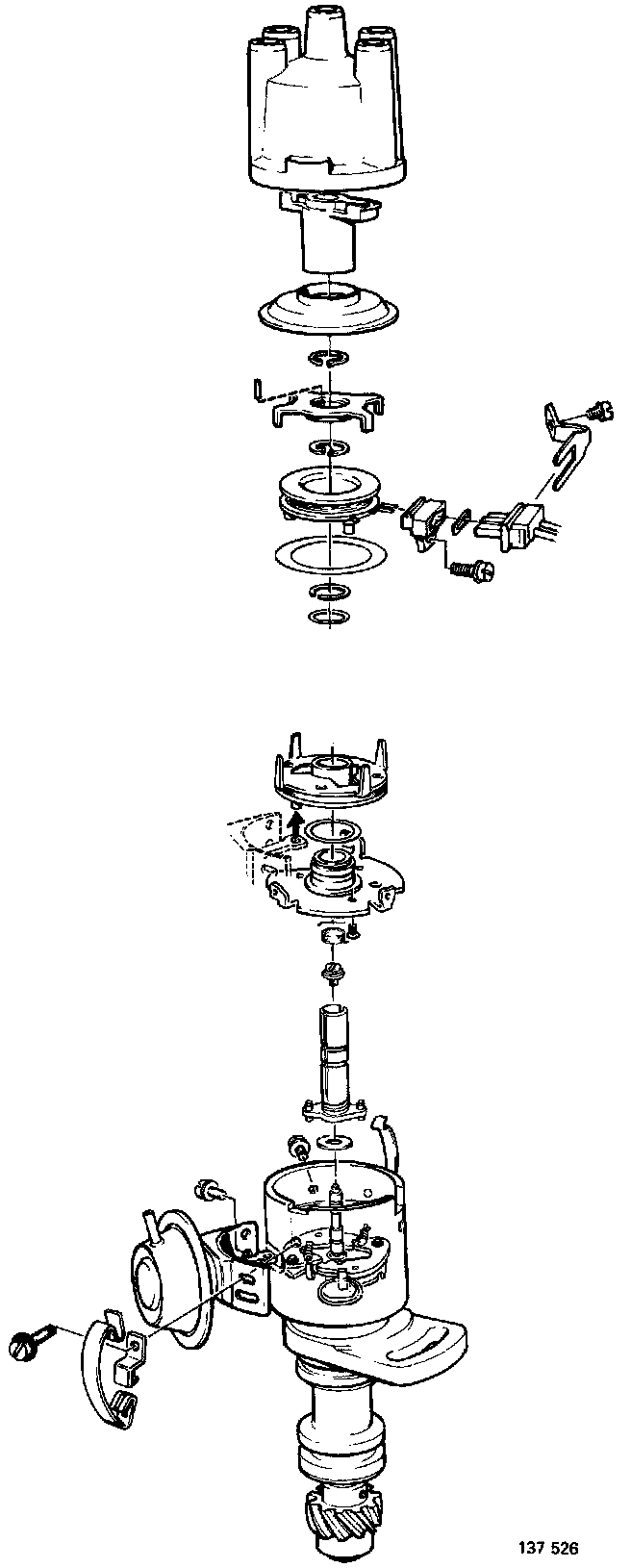 137 526