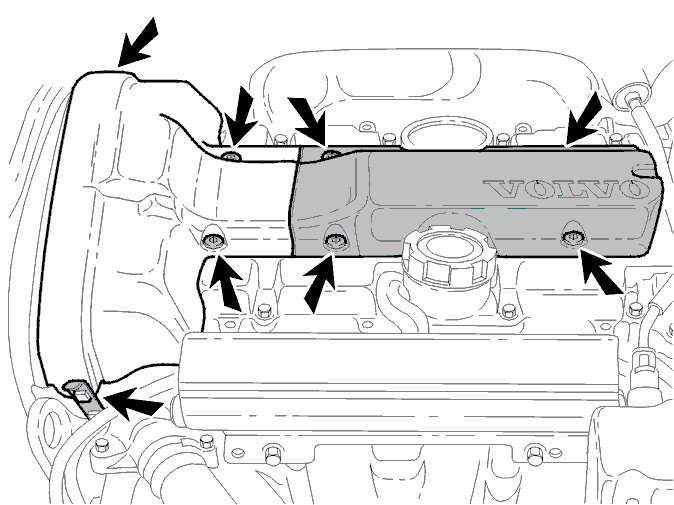 VOLVO