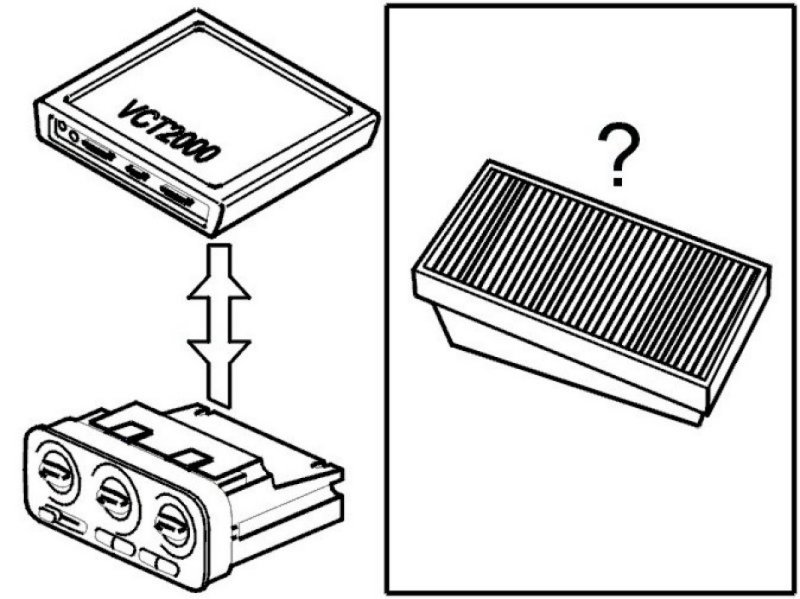 VCT2000

?