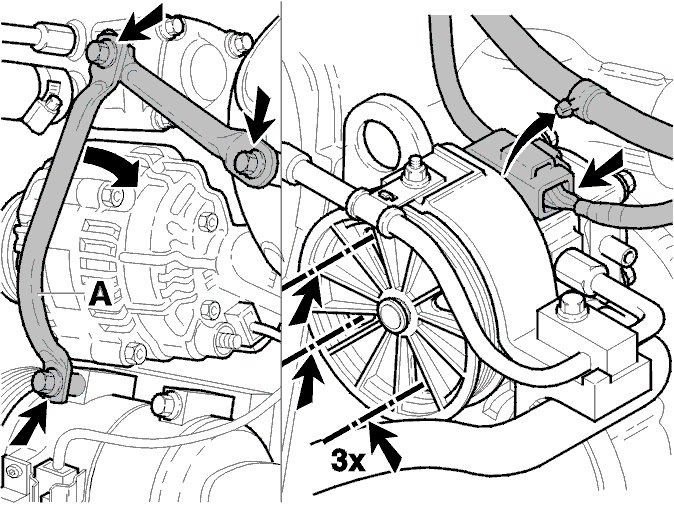 A

3x