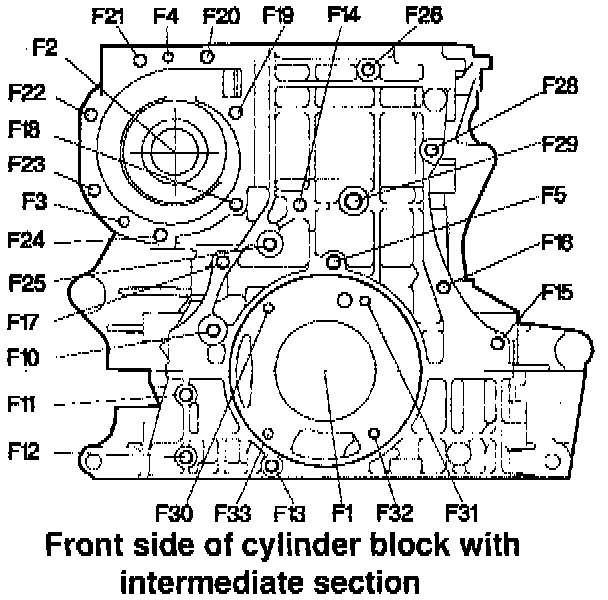 F21 F4 F20 F19 F14 F26
F2
F22
F18
F23
F3
F24
F25
F17
F10
F11
F12
F28
F29
F5
F16
F15
F30 F33 F13 F1 F32 F31

Front side of cylinder block with intermediate section