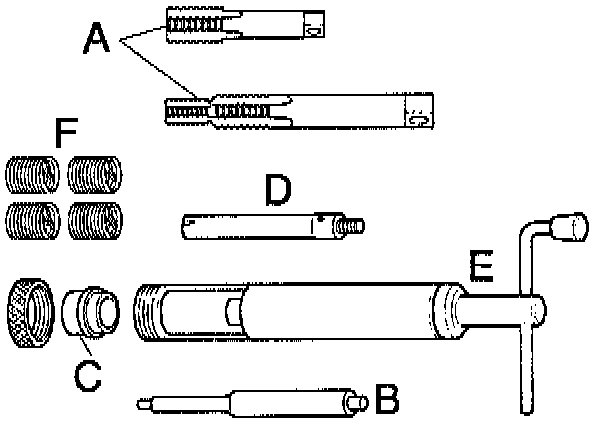 A

F

D

E

C

B