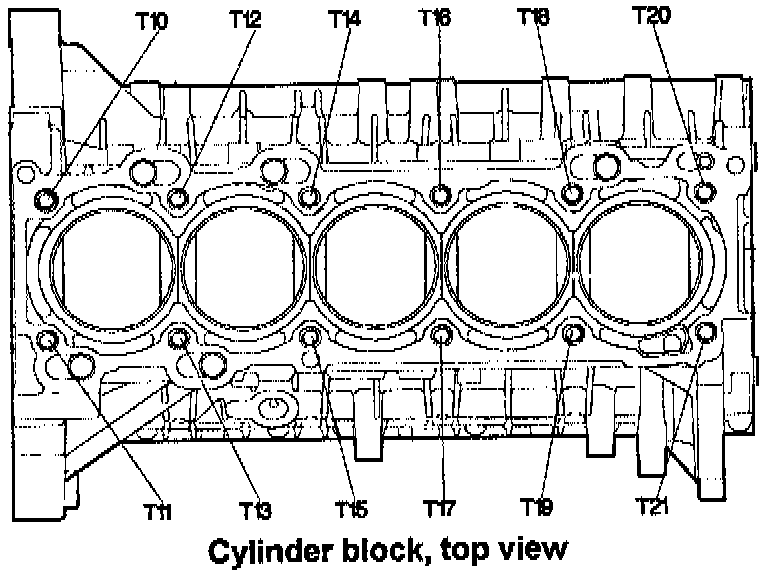 T10 T12 T14 T16 T18 T20

T11 T13 T15 T17 T19 T21

Cylinder block, top view