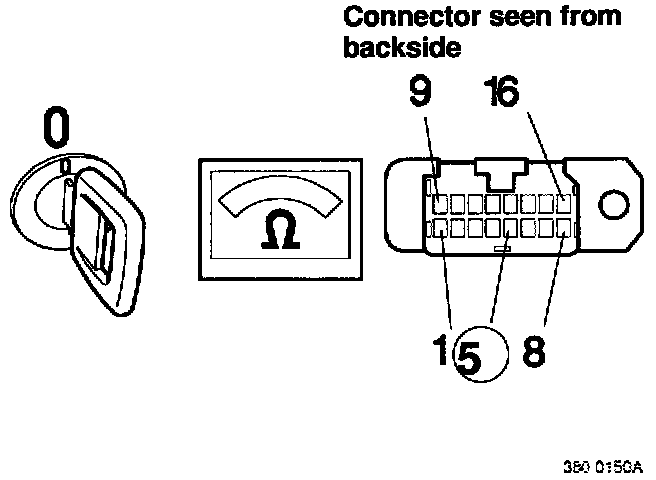 Connector seen from backside

9 16

0

Ω

1 5 8

380 0150A