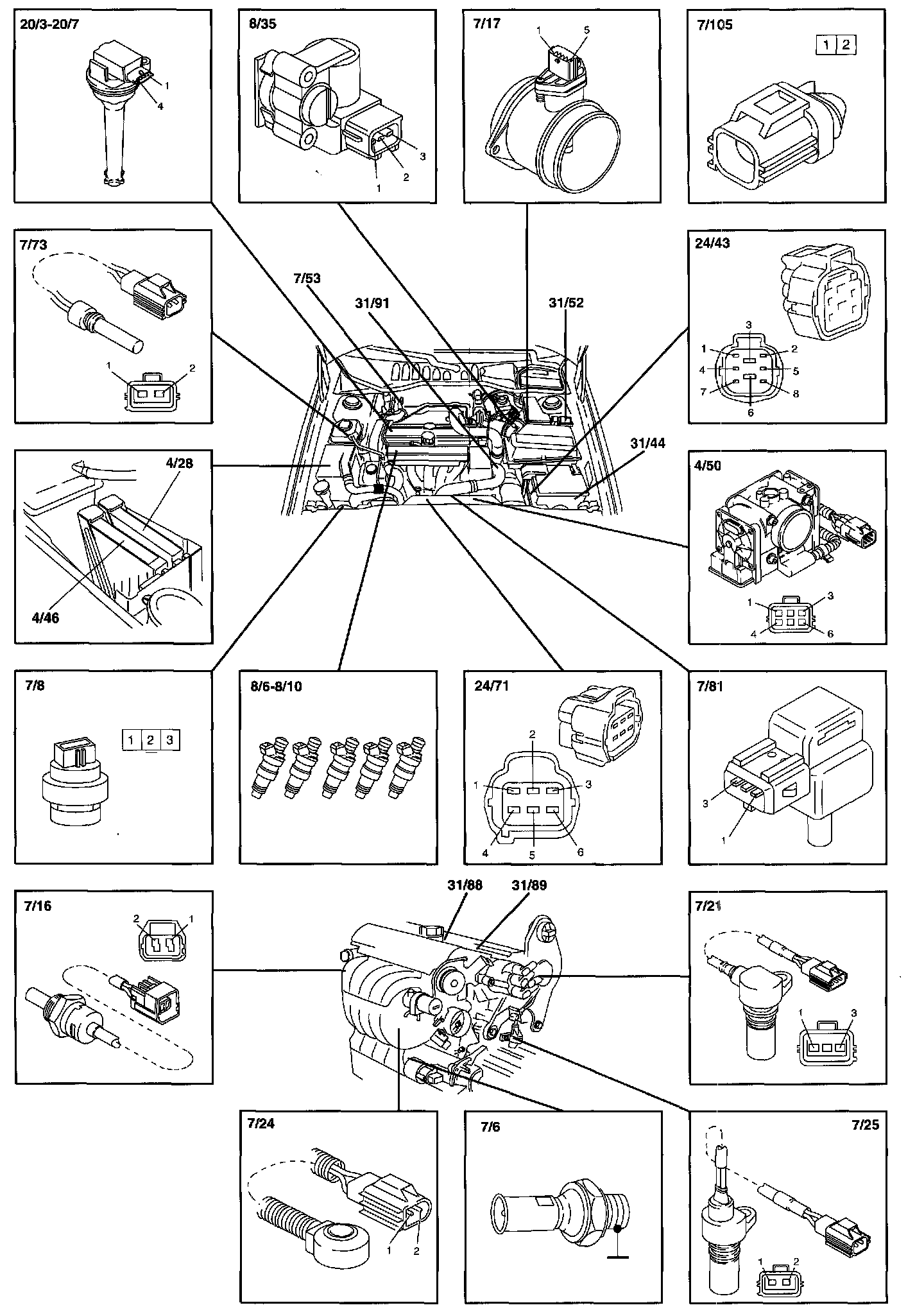 20/3-20/7
1
4

8/35
3
2
1

7/17
1
5

7/105
1 2

7/73
1
2

7/53

31/91

31/52

24/43
3
1
2
4
5
7
8
6

4/28
4/46

31/44

4/50
1
3
4
6

7/8
1 2 3

8/6-8/10

24/71
2
1
3
4
5
6

7/81
3
1

7/16
2
1

31/88

31/89

7/21
1
3

7/24
1
2

7/6

7/25
1
2