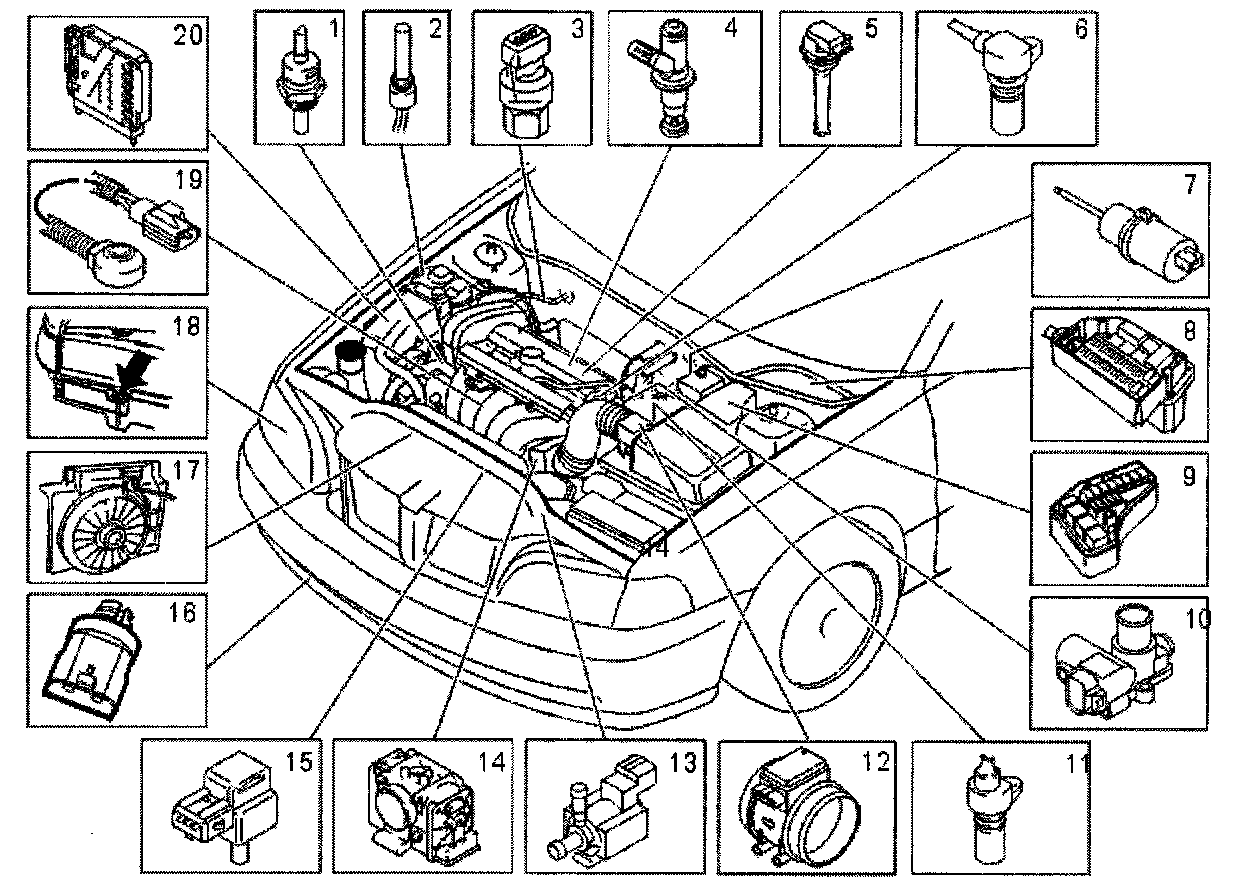 20
1
2
3
4
5
6
19
7
18
8
17
9
16
10
15
14
13
12
11