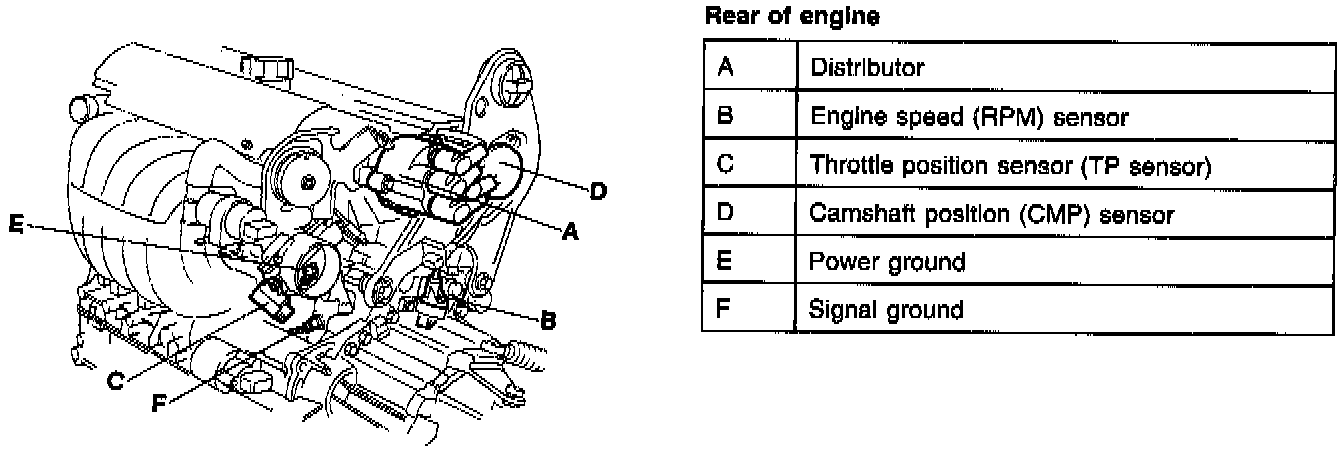 E

D

A

B

C

F

Rear of engine

| A | Distributor |
|---|---|
| B | Engine speed (RPM) sensor |
| C | Throttle position sensor (TP sensor) |
| D | Camshaft position (CMP) sensor |
| E | Power ground |
| F | Signal ground |