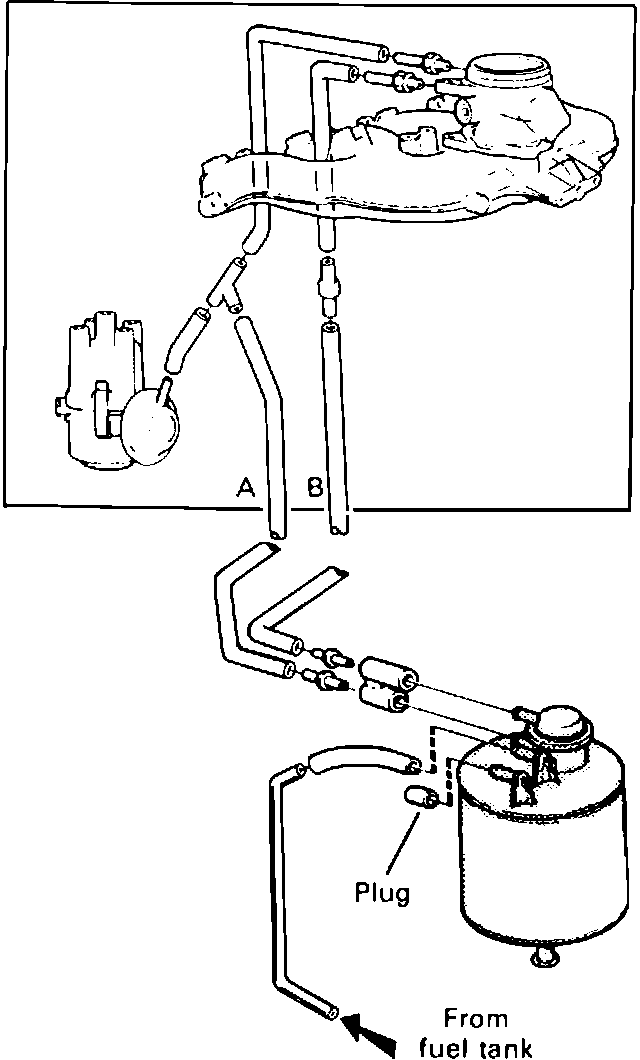 A B

Plug

From
fuel tank