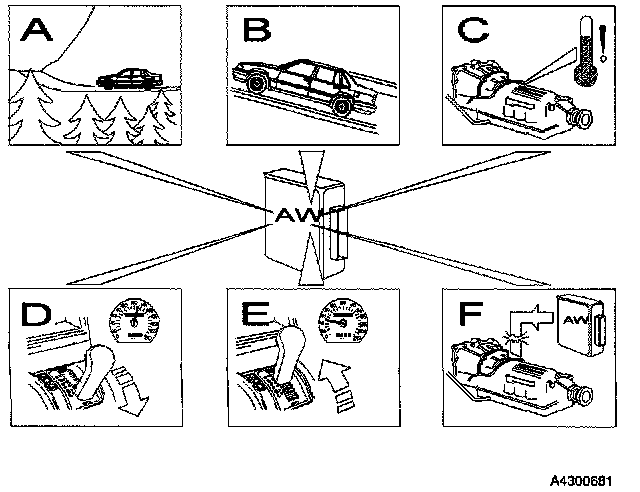 A

B

C

AW

D

E

F

AW

A4300681