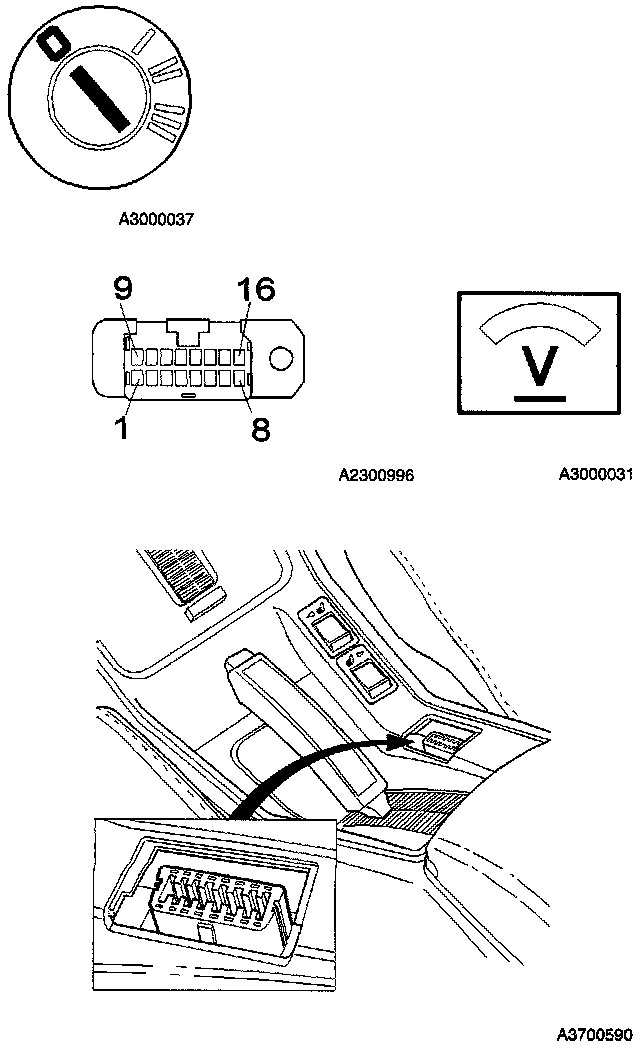 0

A3000037

9
16
1
8

V

A2300996

A3000031

A3700590