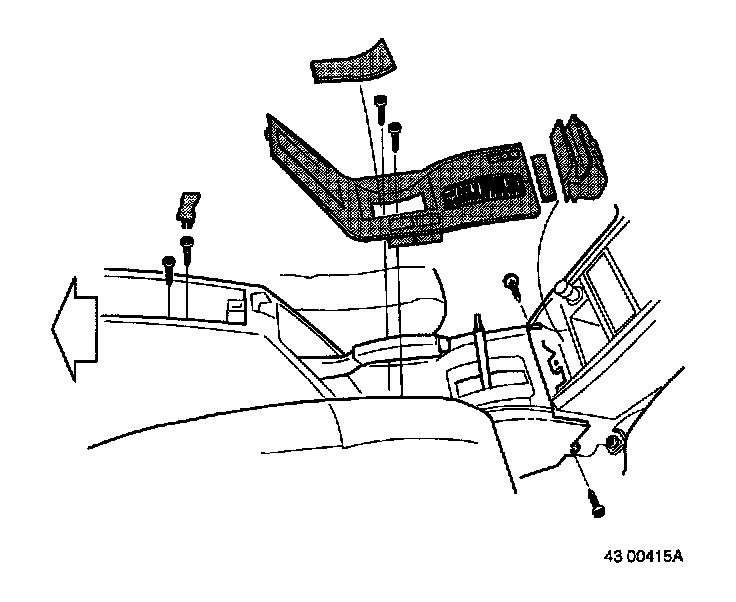 43 00415A