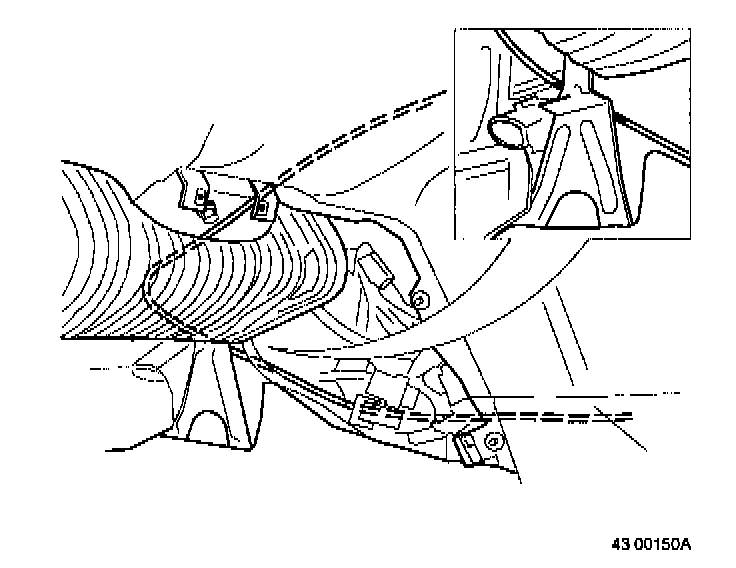 43 00150A