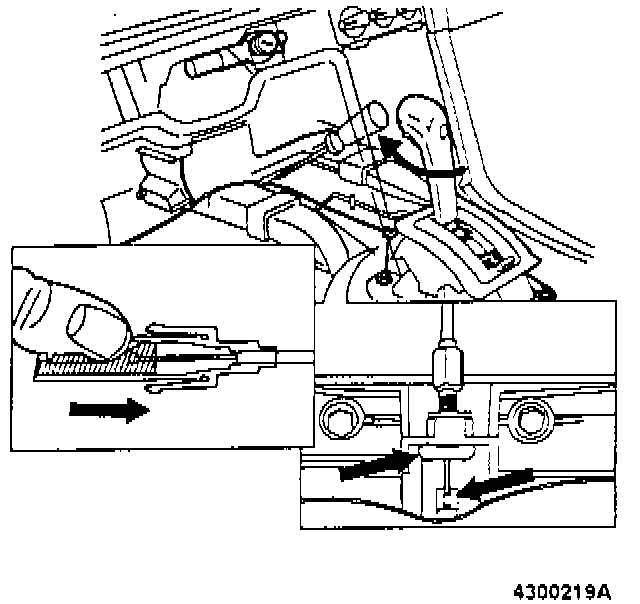 4300219A