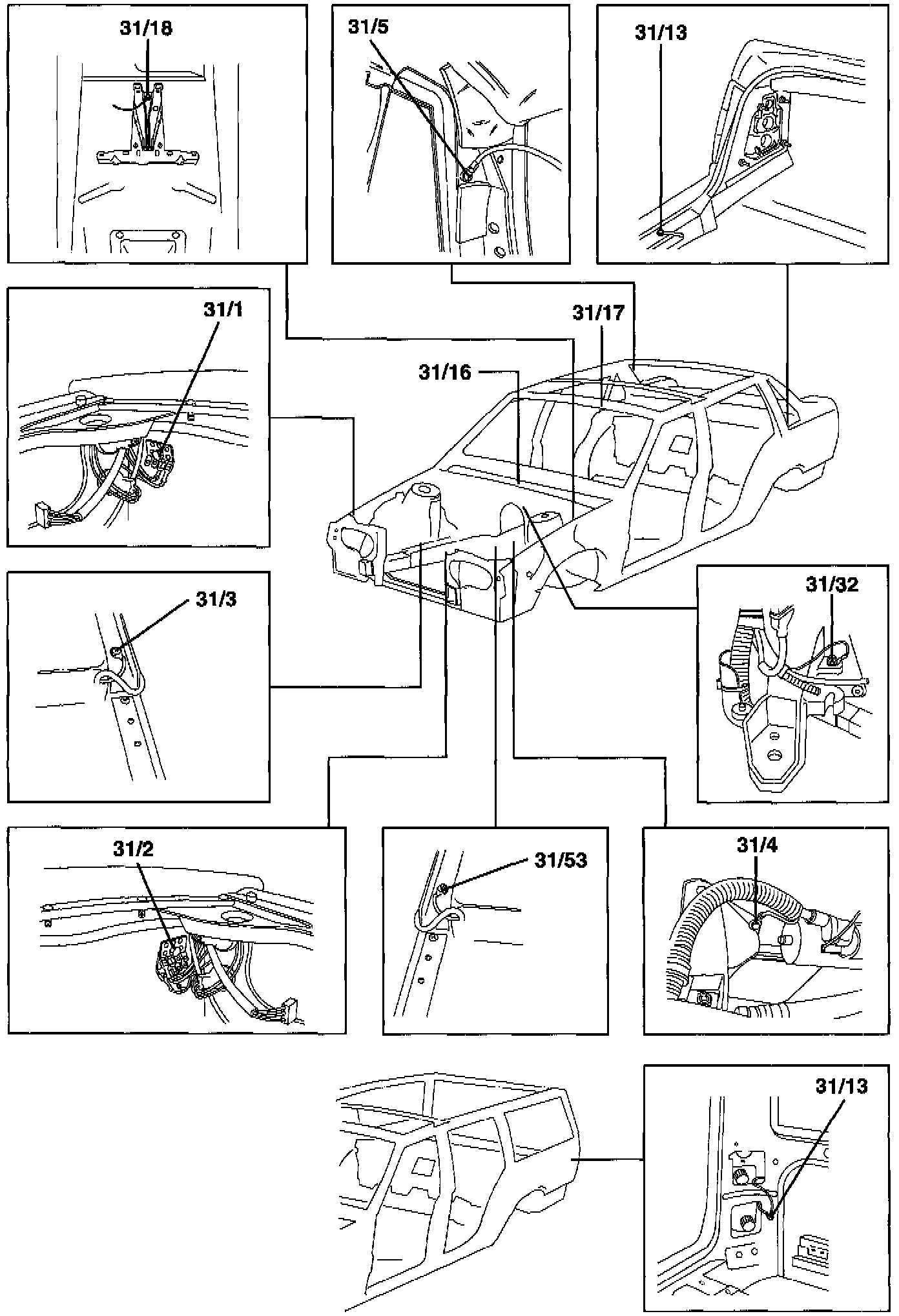 31/18

31/5

31/13

31/1

31/17

31/16

31/3

31/32

31/2

31/53

31/4

31/13