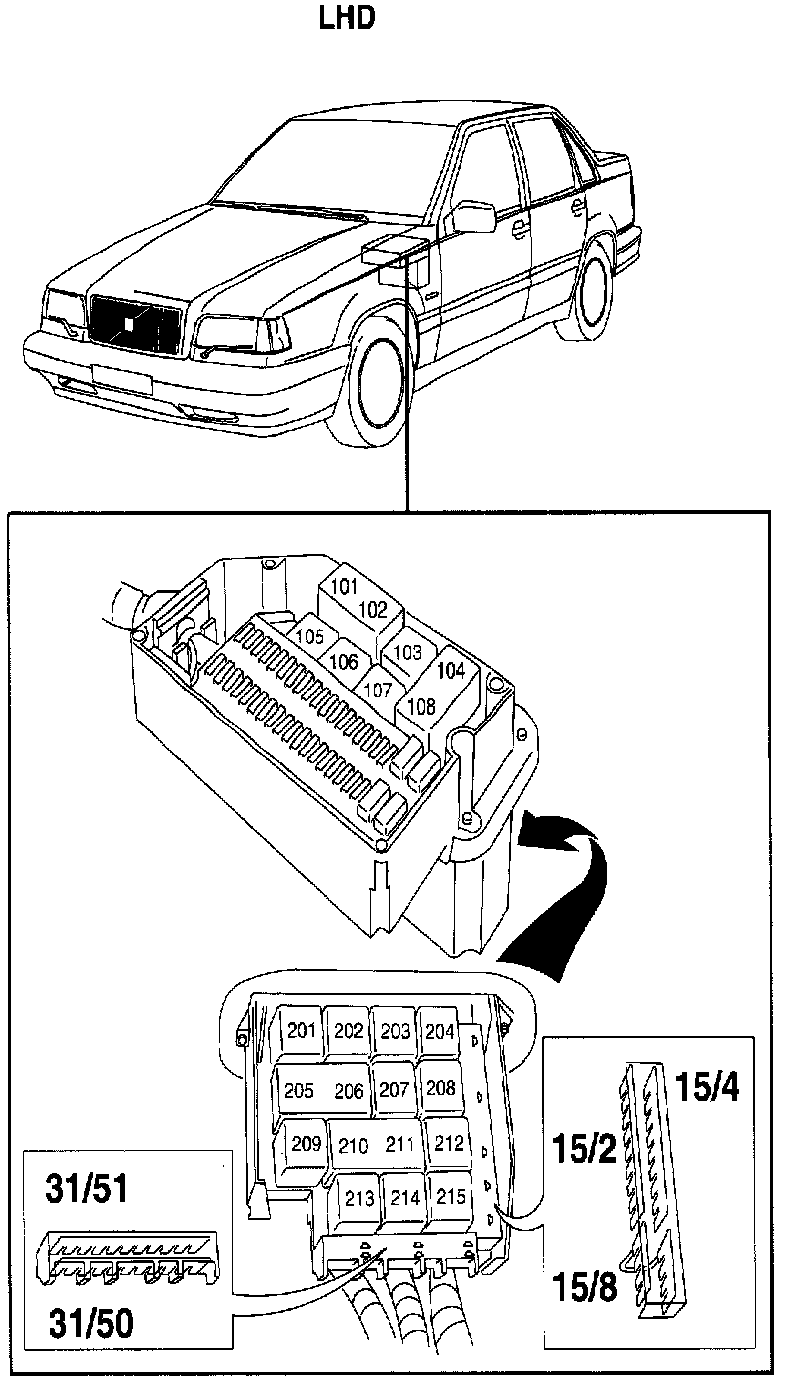 LHD

101
102
105
106
103
104
107
108

201 202 203 204
205 206 207 208
209 210 211 212
213 214 215

31/51
31/50

15/4
15/2
15/8