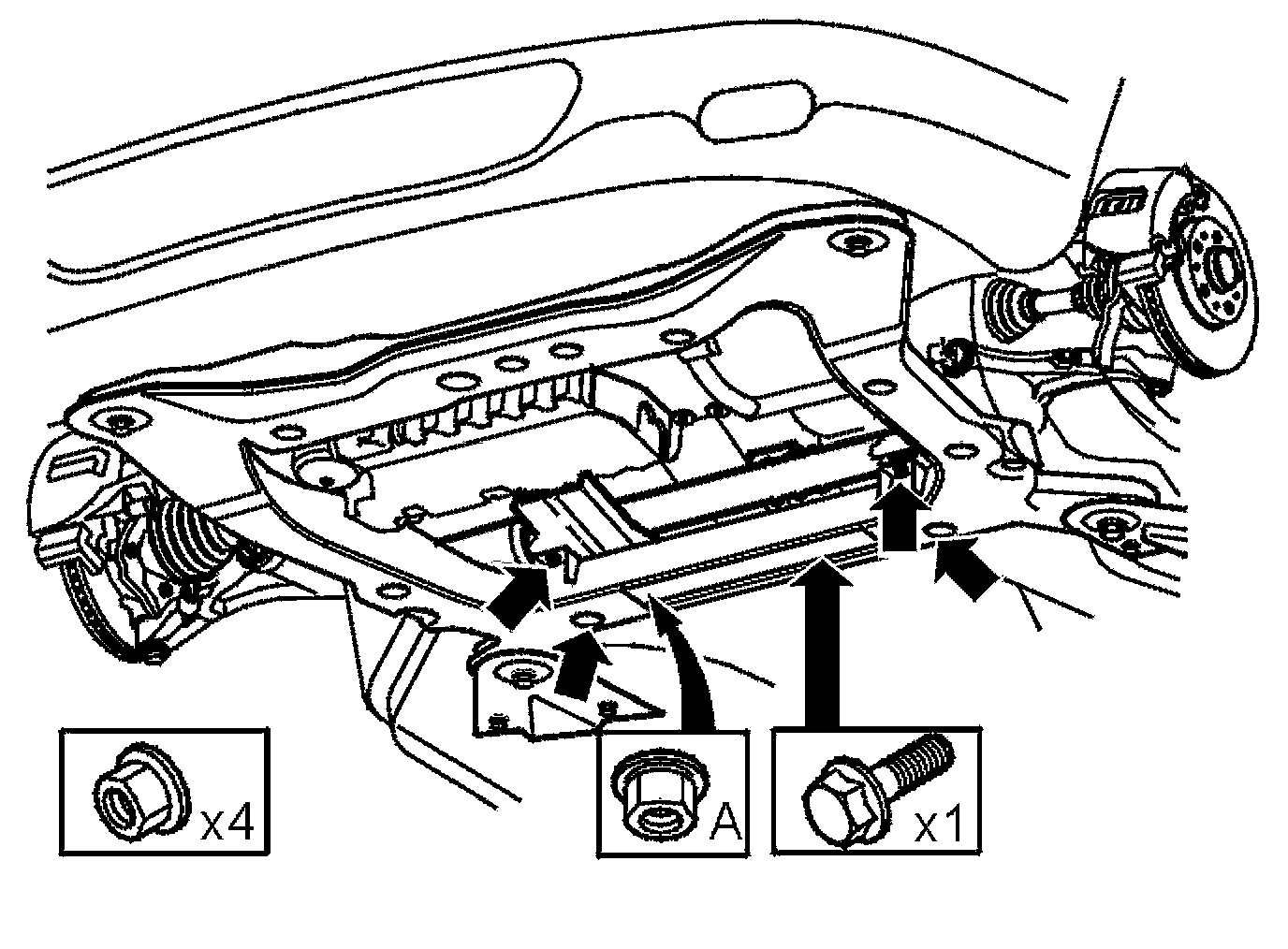 x4
A
x1