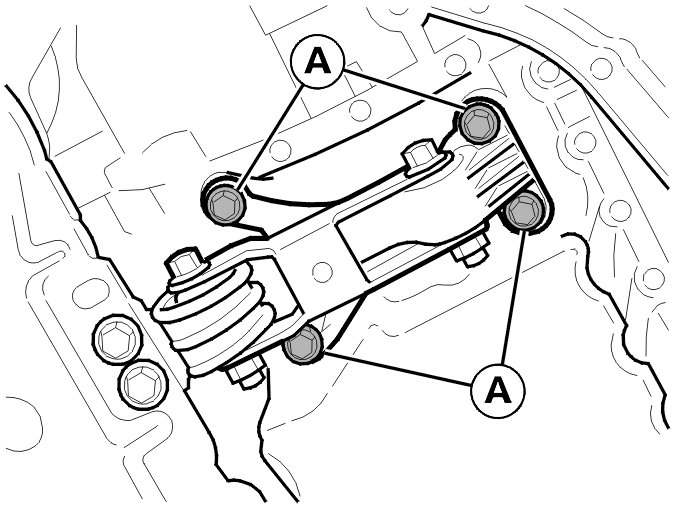 A

A