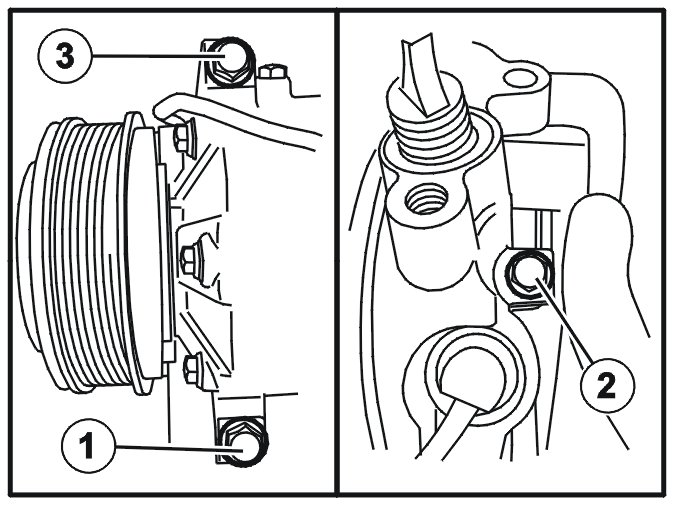 3
1
2