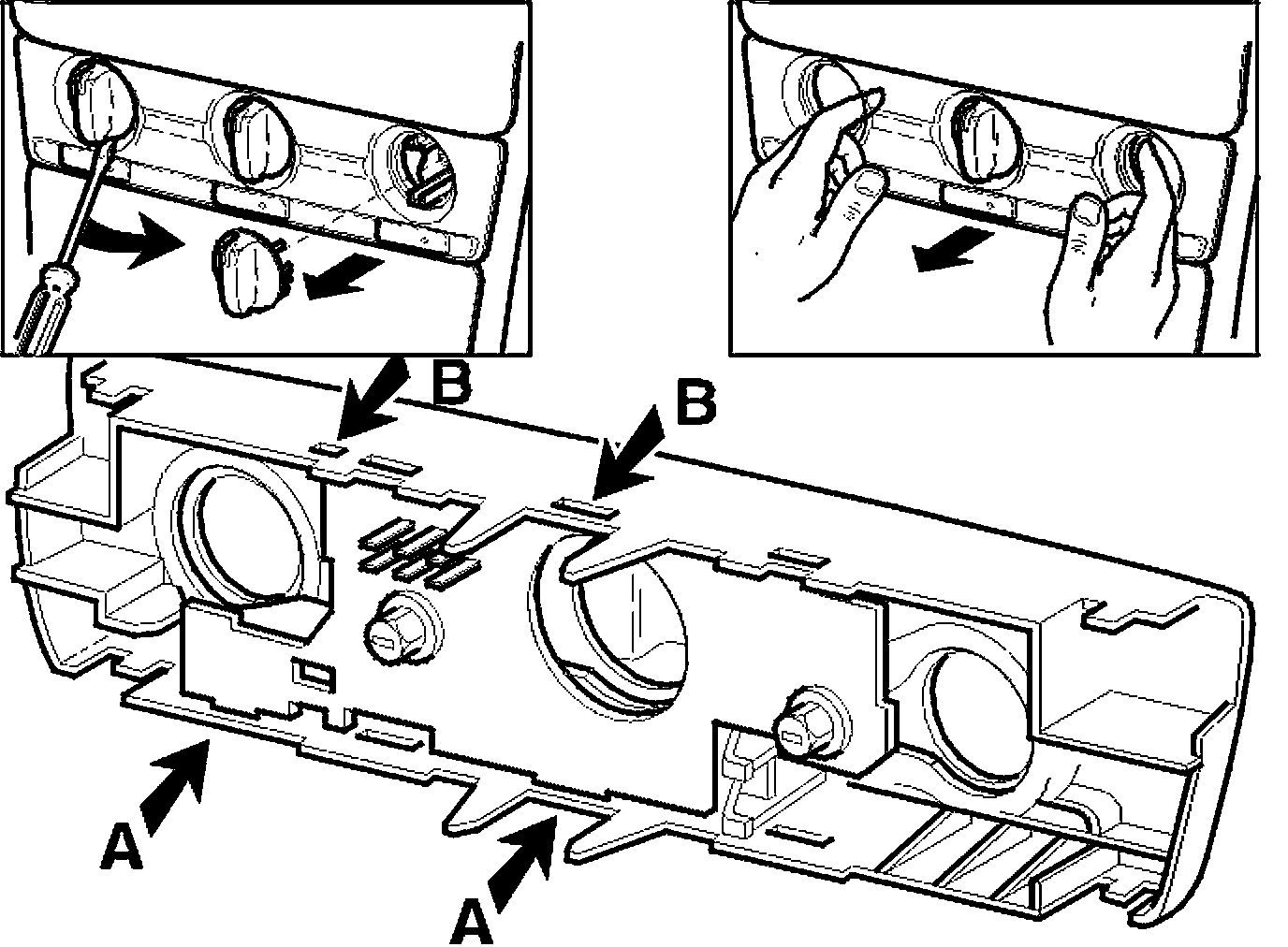 B
B
A
A