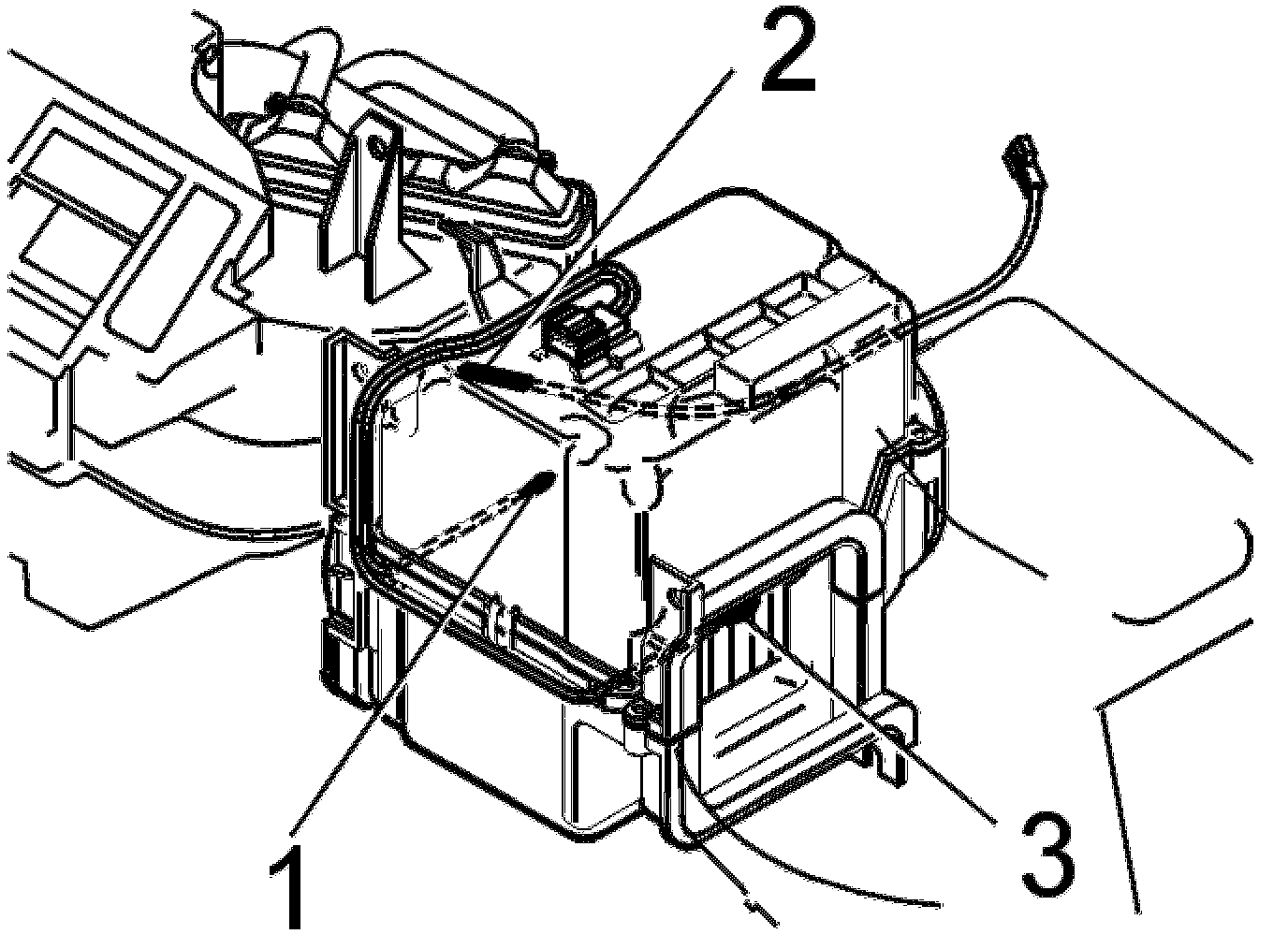 2
1
3