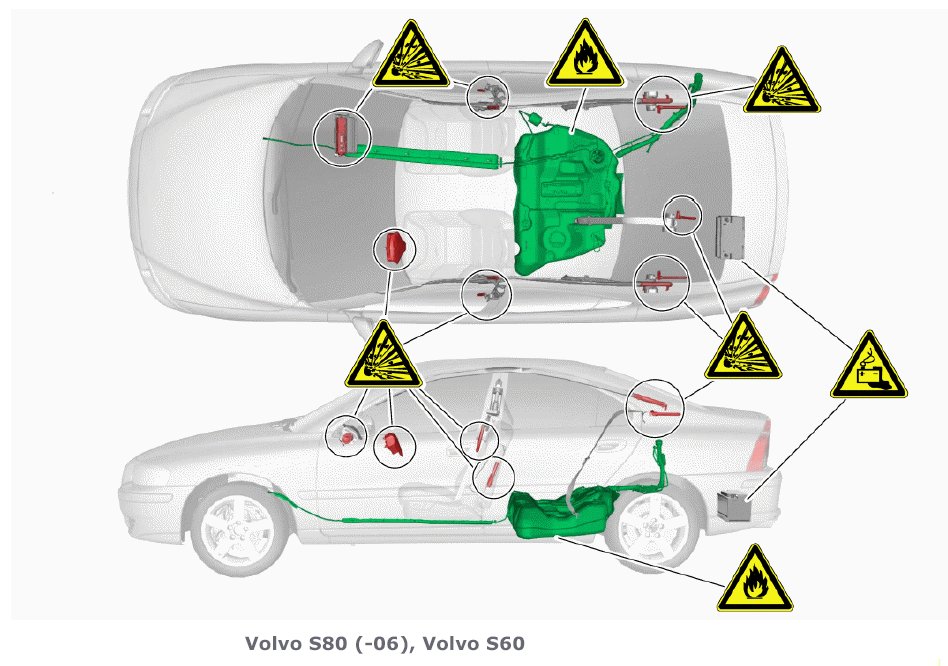 Volvo S80 (-06), Volvo S60