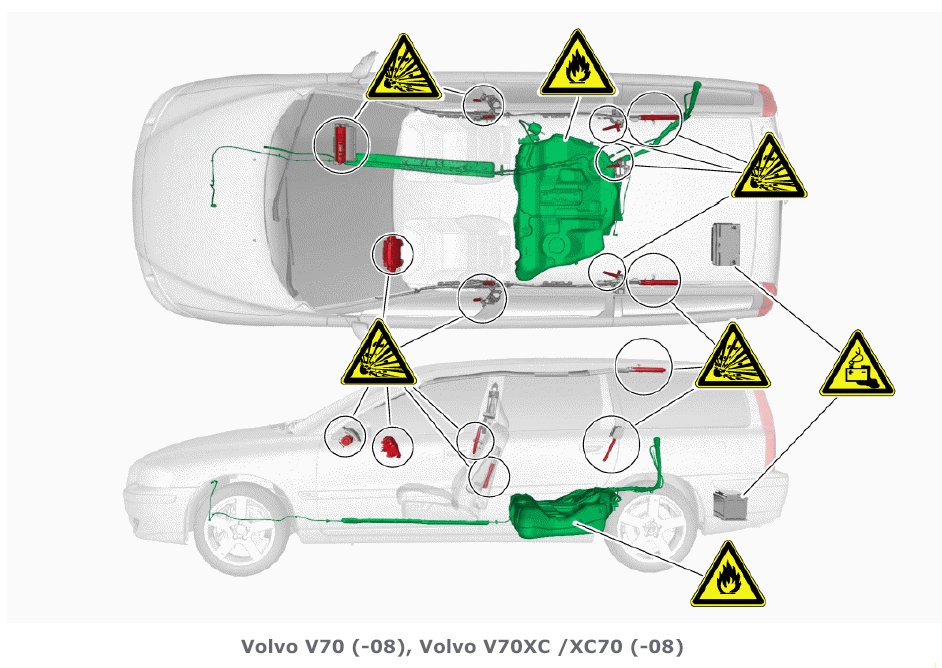 Volvo V70 (-08), Volvo V70XC /XC70 (-08)