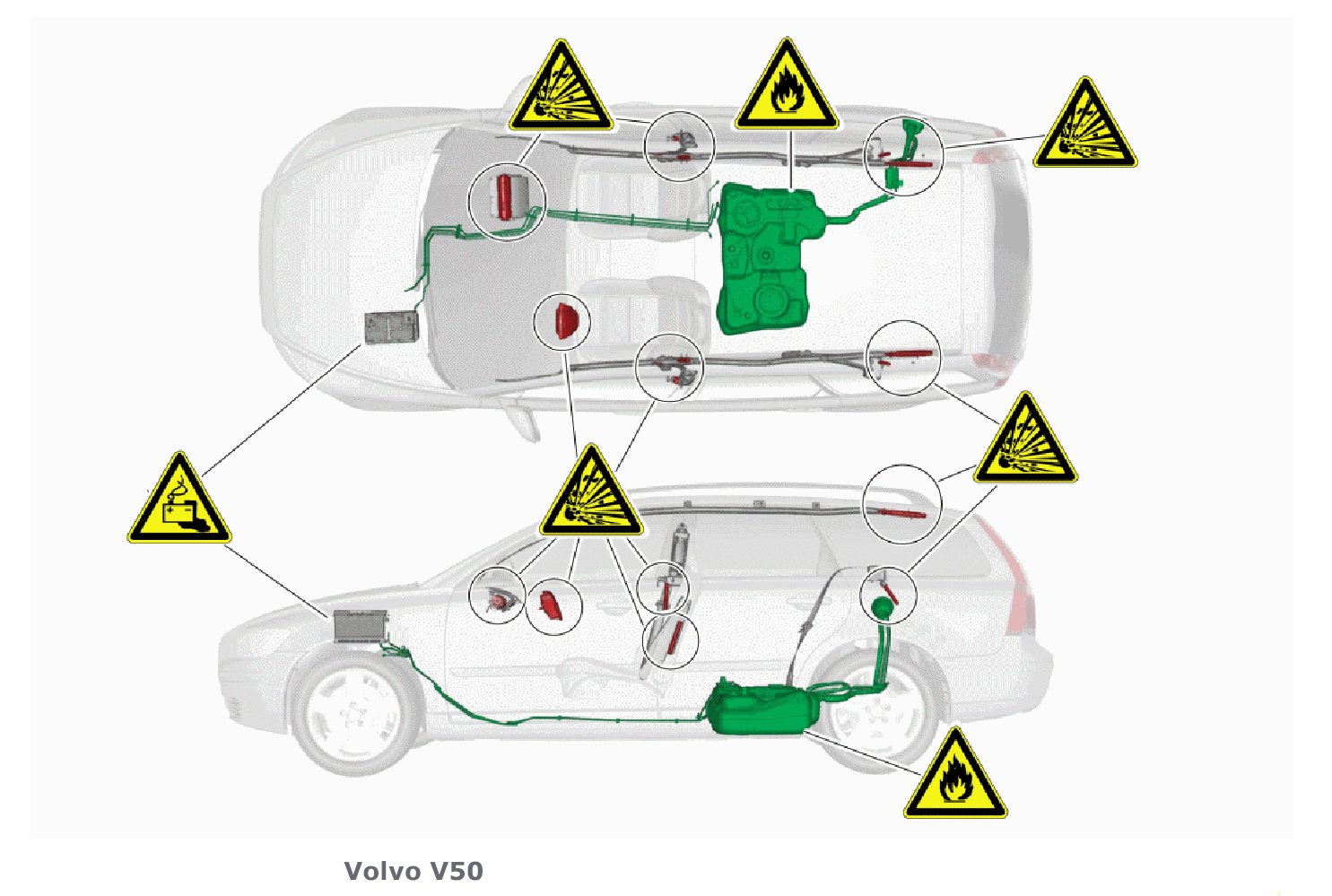 Volvo V50