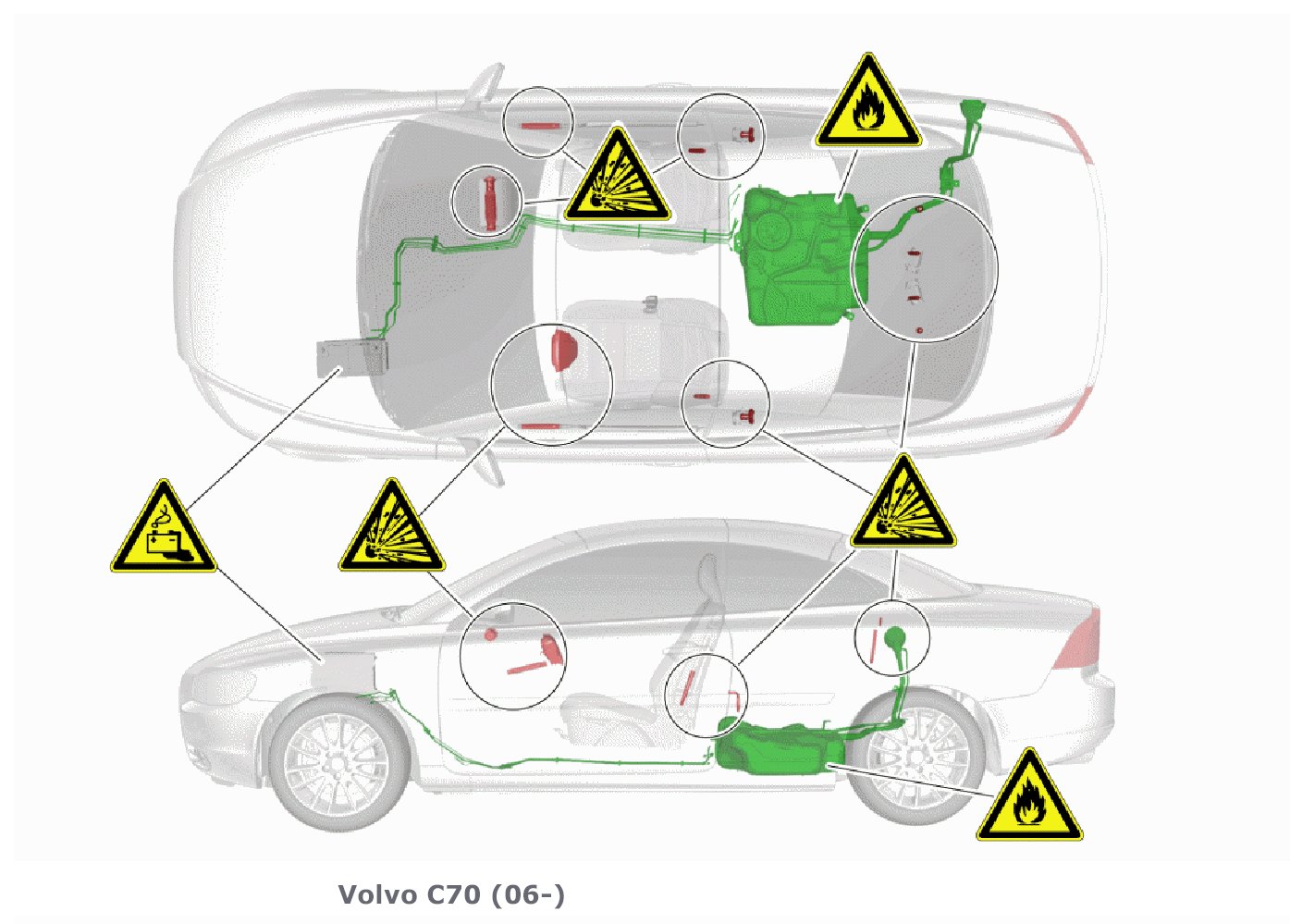 Volvo C70 (06-)