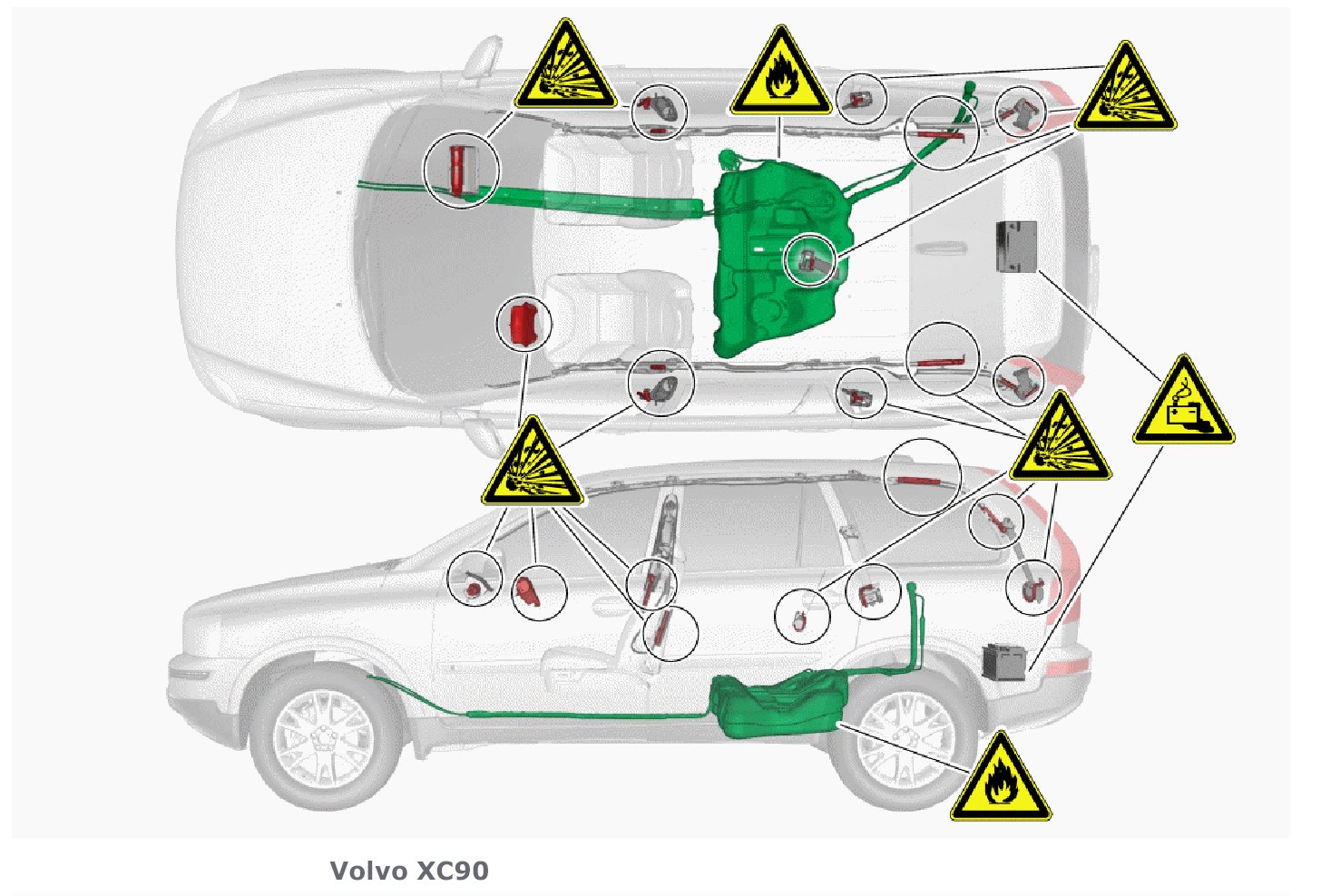 Volvo XC90