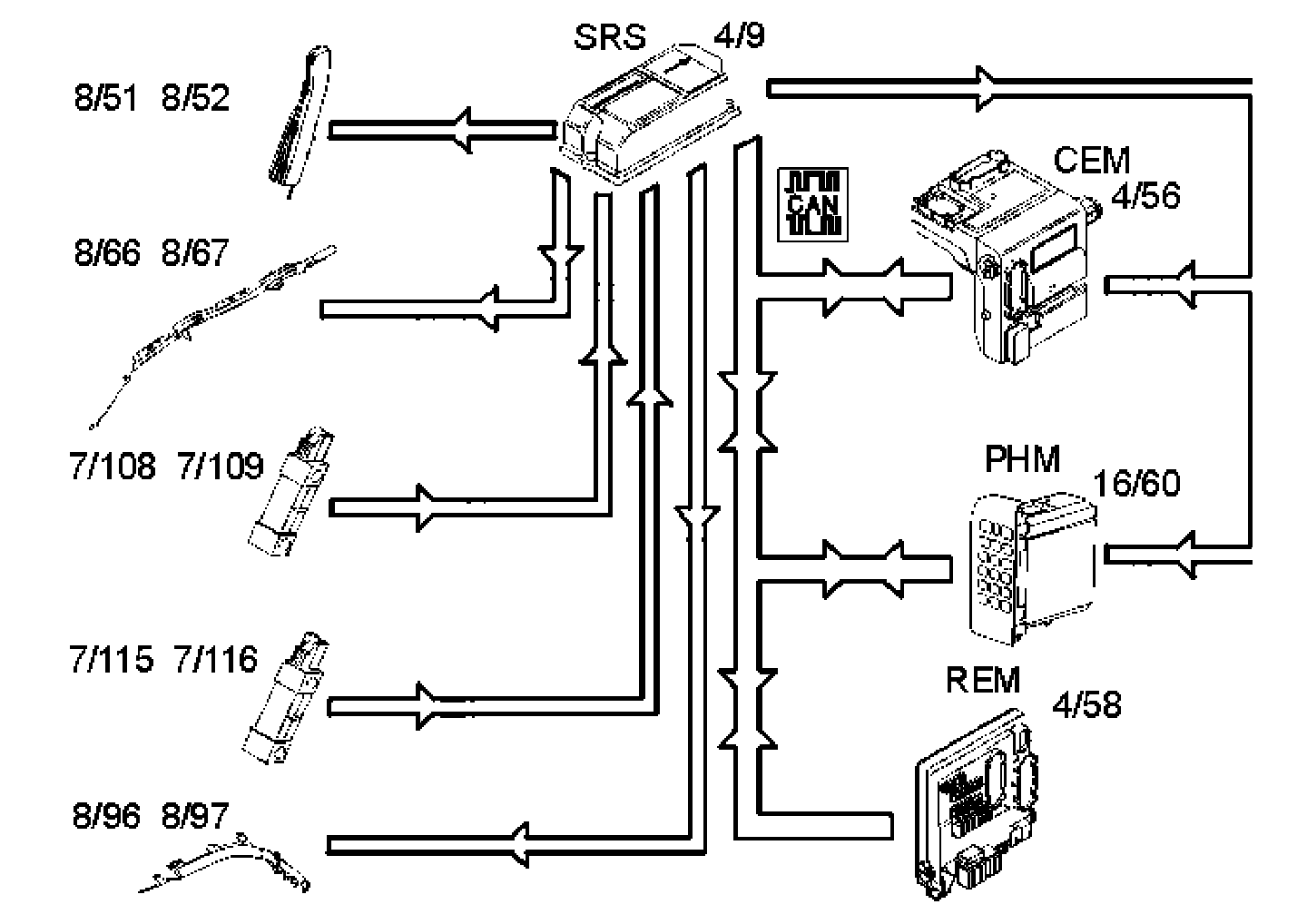 SRS 4/9

8/51 8/52

8/66 8/67

7/108 7/109

7/115 7/116

8/96 8/97

CAN

CEM 4/56

PHM 16/60

REM 4/58