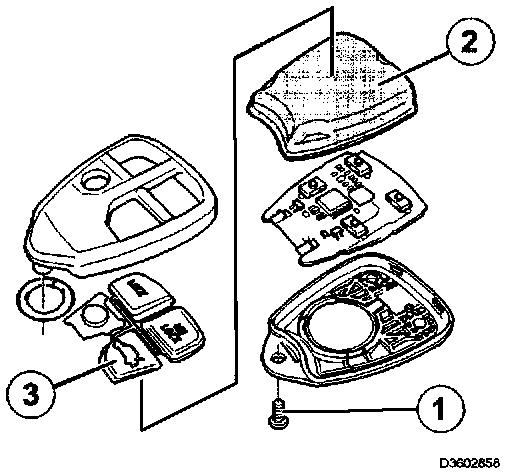 2
3
1
D3602858