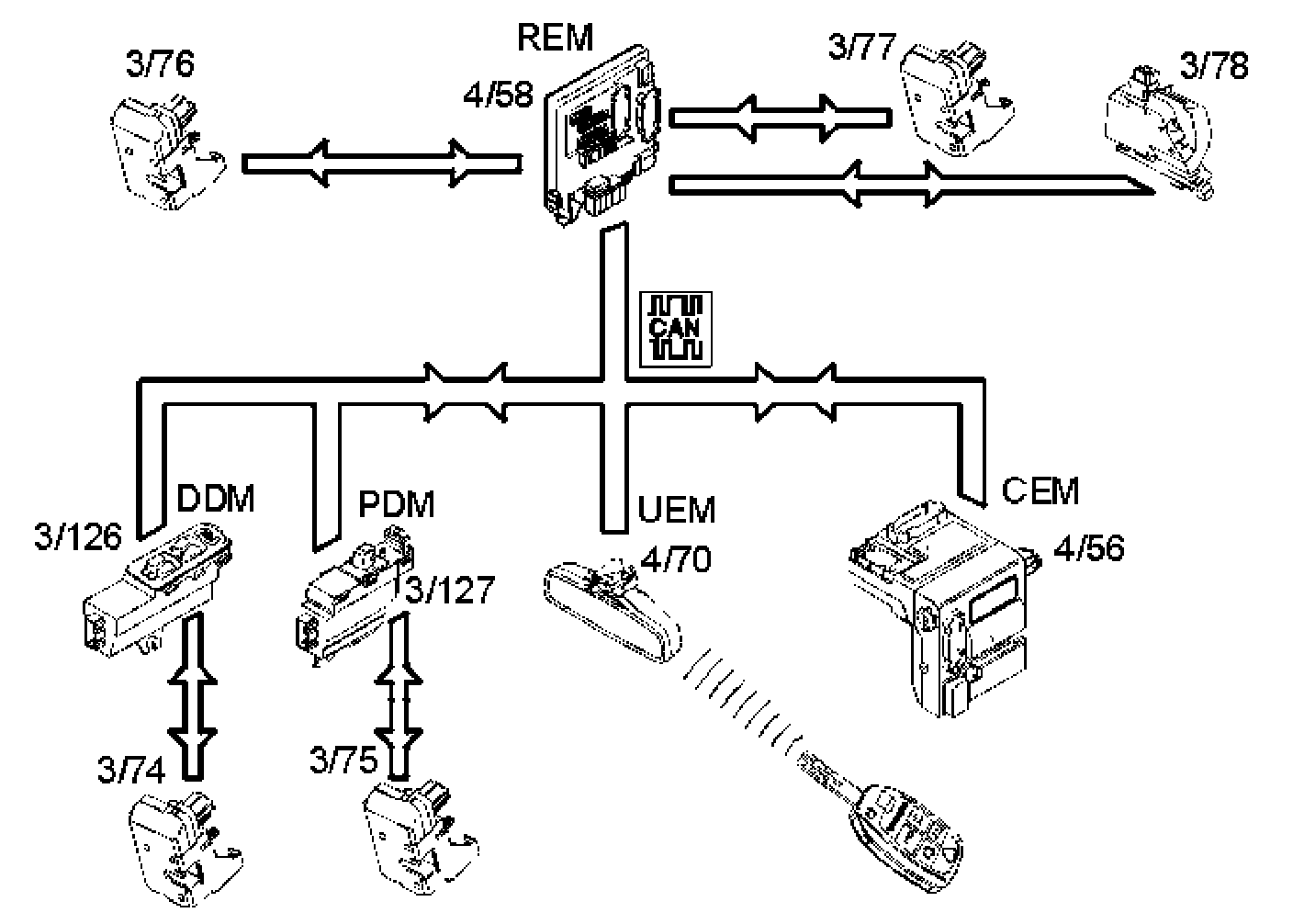 3/76

REM

4/58

3/77

3/78

CAN

DDM

3/126

PDM

3/127

UEM

4/70

CEM

4/56

3/74

3/75