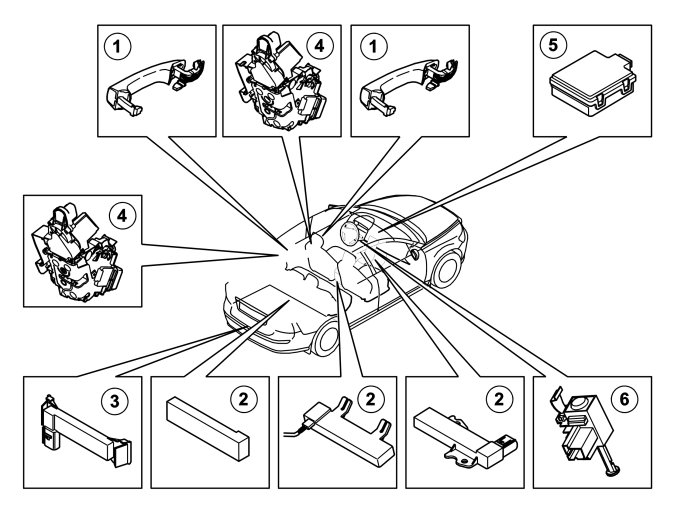 1
4
1
5
4
3
2
2
2
6