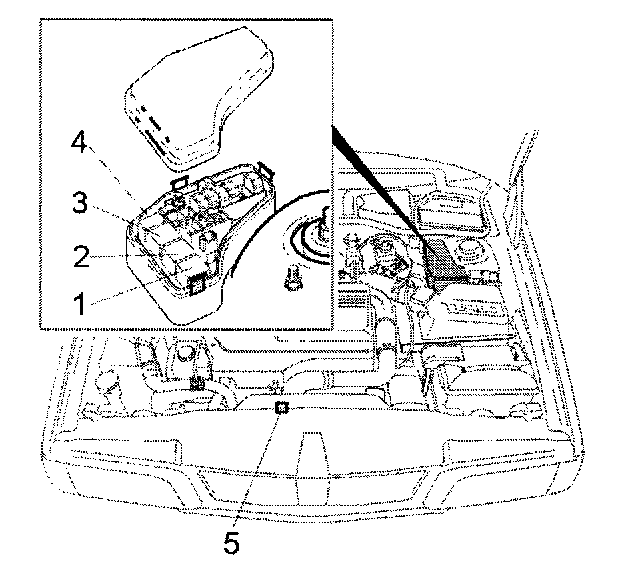 4
3
2
1
5