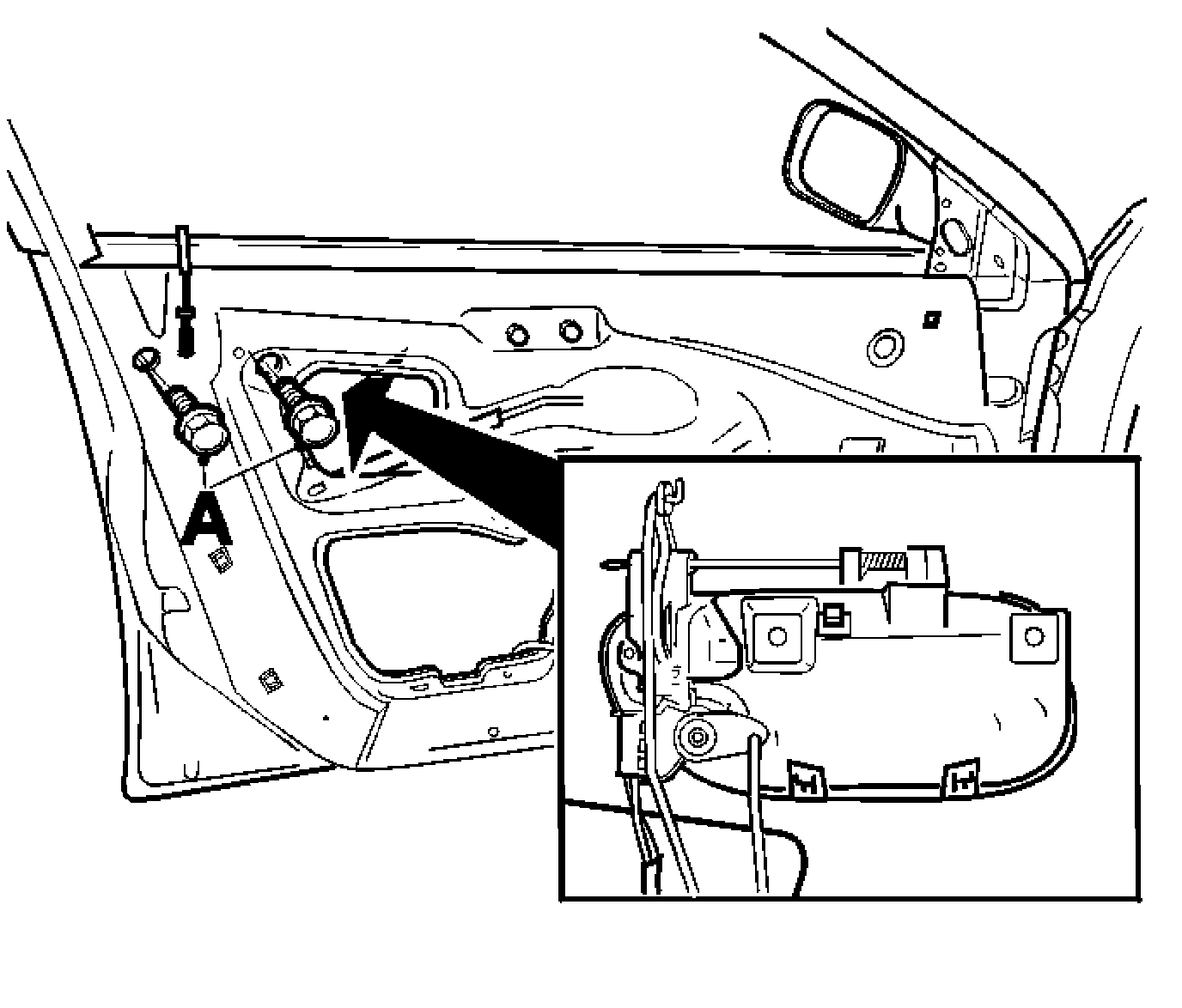 A