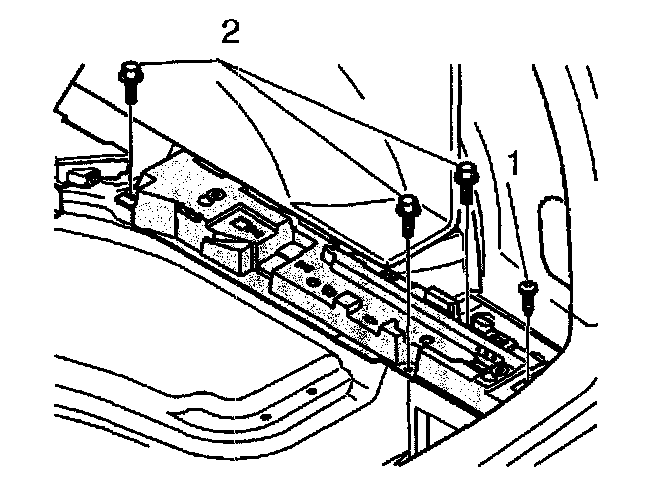 2

1