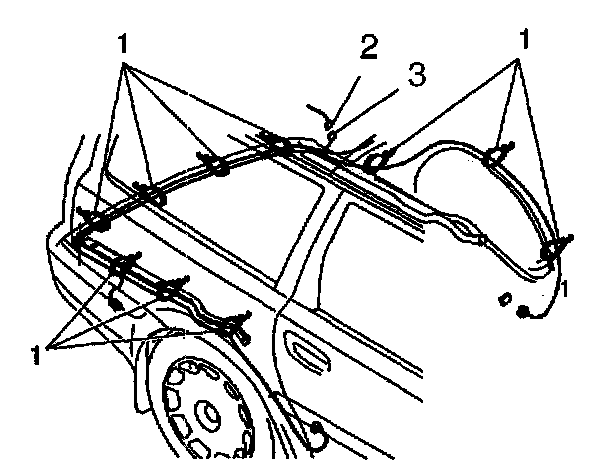 1
2
3
1
1
1