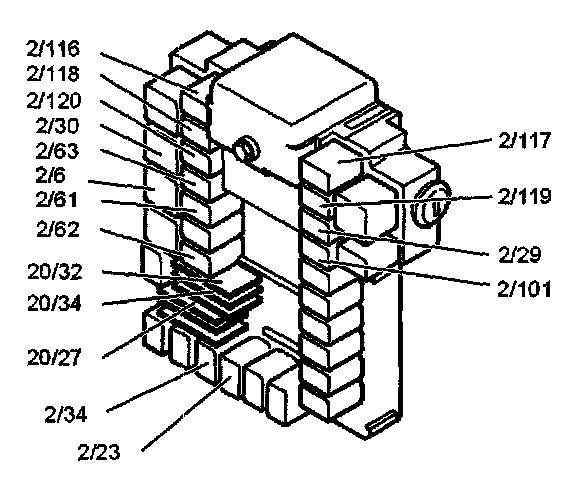 2/116
2/118
2/120
2/30
2/63
2/6
2/61
2/62
20/32
20/34
20/27
2/34
2/23
2/117
2/119
2/29
2/101