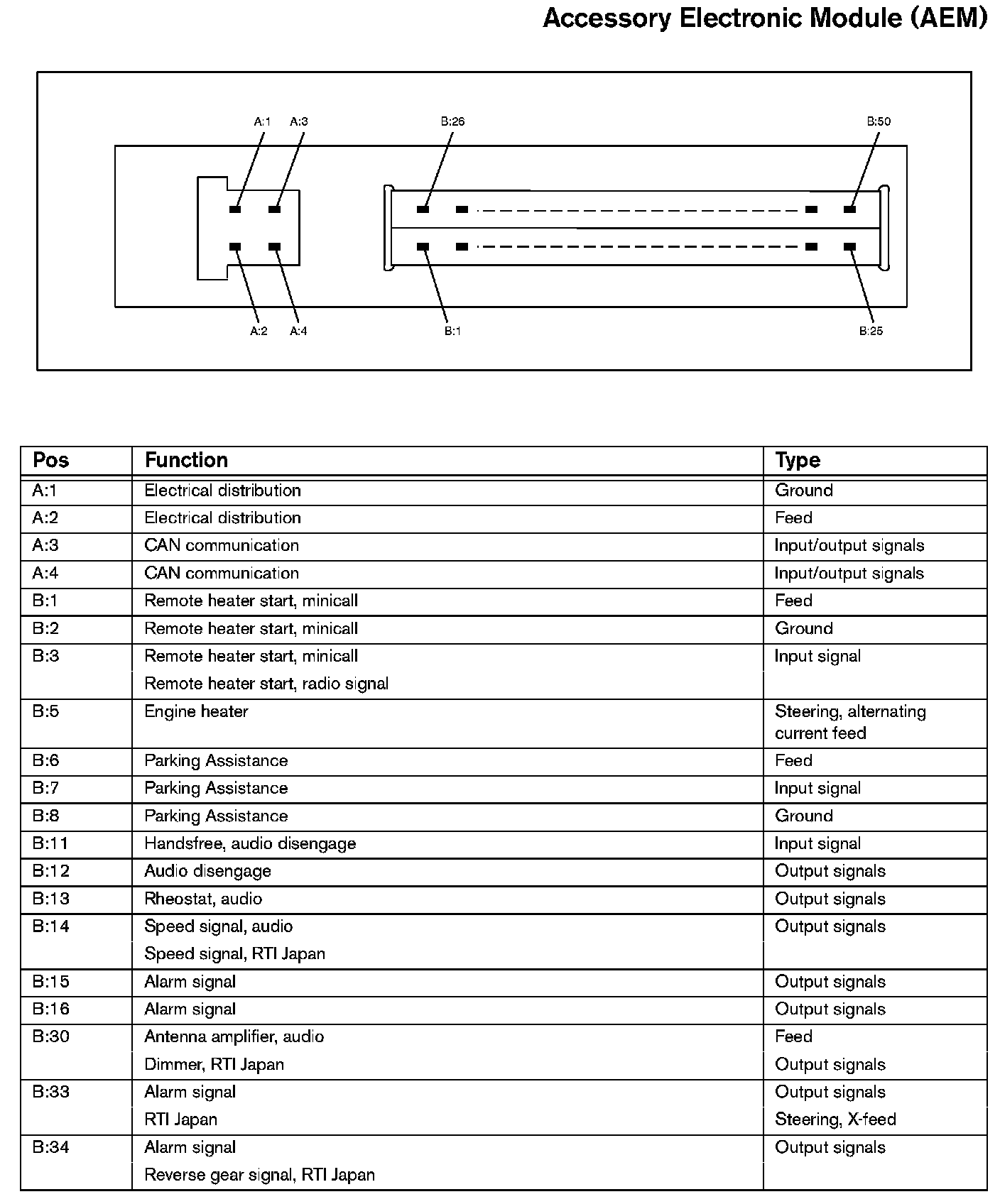 Accessory Electronic Module (AEM)

A:1 A:3 B:26 B:50

A:2 A:4 B:1 B:25

| Pos | Function | Type |
|---|---|---|
| A:1 | Electrical distribution | Ground |
| A:2 | Electrical distribution | Feed |
| A:3 | CAN communication | Input/output signals |
| A:4 | CAN communication | Input/output signals |
| B:1 | Remote heater start, minicall | Feed |
| B:2 | Remote heater start, minicall | Ground |
| B:3 | Remote heater start, minicall<br>Remote heater start, radio signal | Input signal |
| B:5 | Engine heater | Steering, alternating current feed |
| B:6 | Parking Assistance | Feed |
| B:7 | Parking Assistance | Input signal |
| B:8 | Parking Assistance | Ground |
| B:11 | Handsfree, audio disengage | Input signal |
| B:12 | Audio disengage | Output signals |
| B:13 | Rheostat, audio | Output signals |
| B:14 | Speed signal, audio<br>Speed signal, RTI Japan | Output signals |
| B:15 | Alarm signal | Output signals |
| B:16 | Alarm signal | Output signals |
| B:30 | Antenna amplifier, audio<br>Dimmer, RTI Japan | Feed<br>Output signals |
| B:33 | Alarm signal<br>RTI Japan | Output signals<br>Steering, X-feed |
| B:34 | Alarm signal<br>Reverse gear signal, RTI Japan | Output signals |