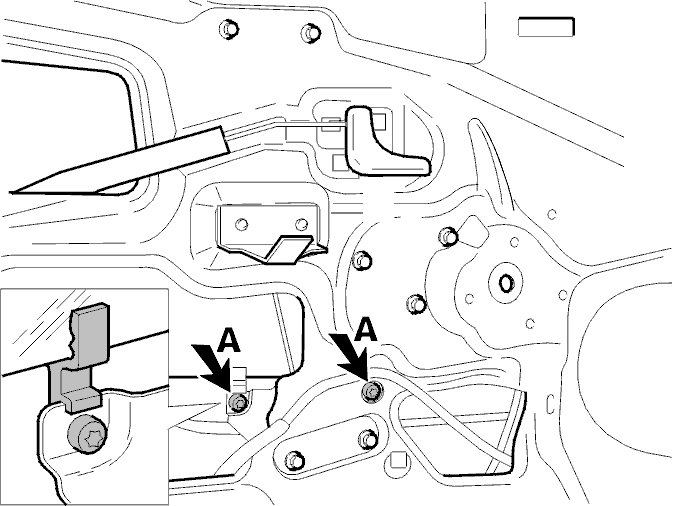 A
A