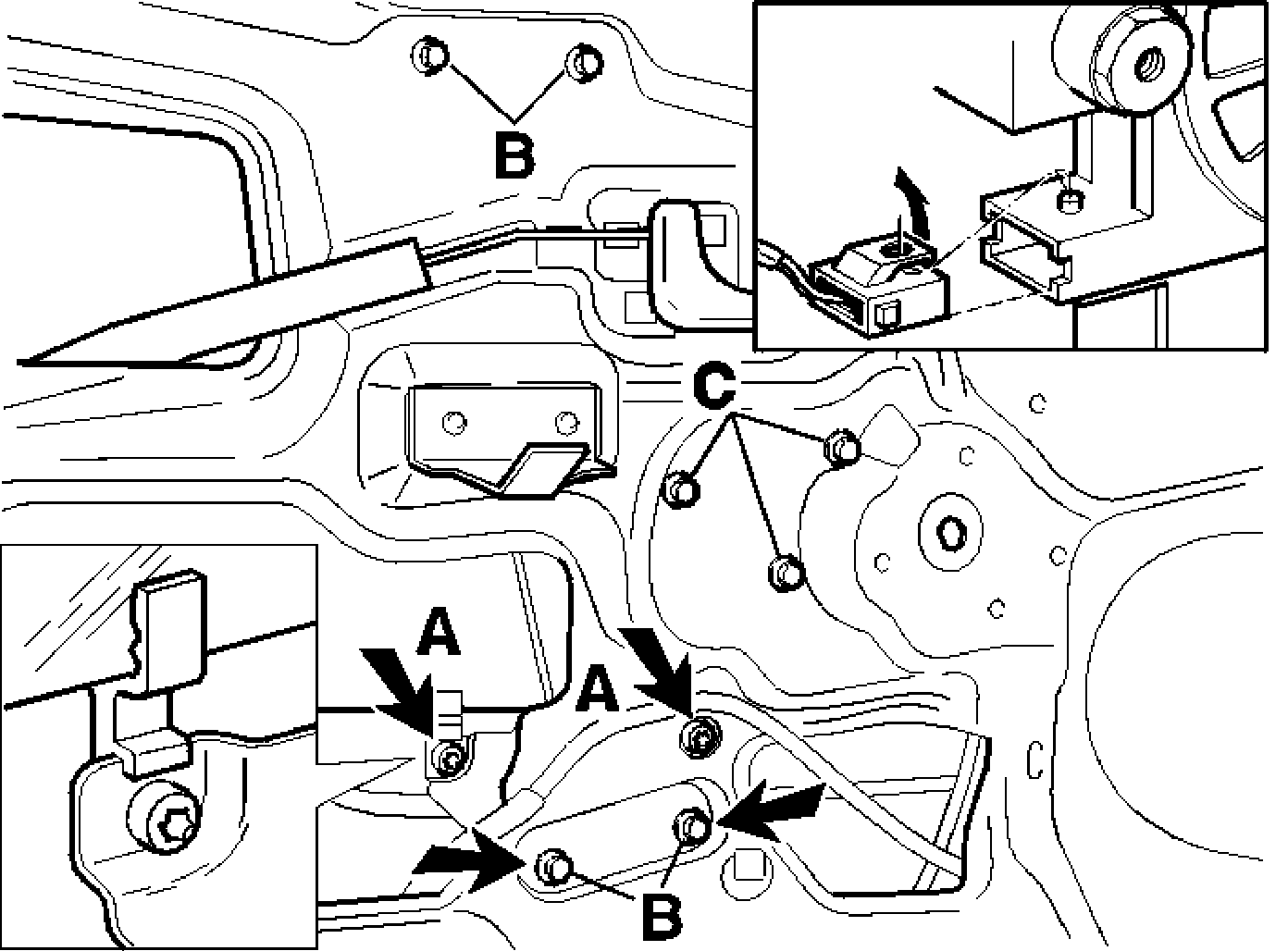 B
C
A
A
B