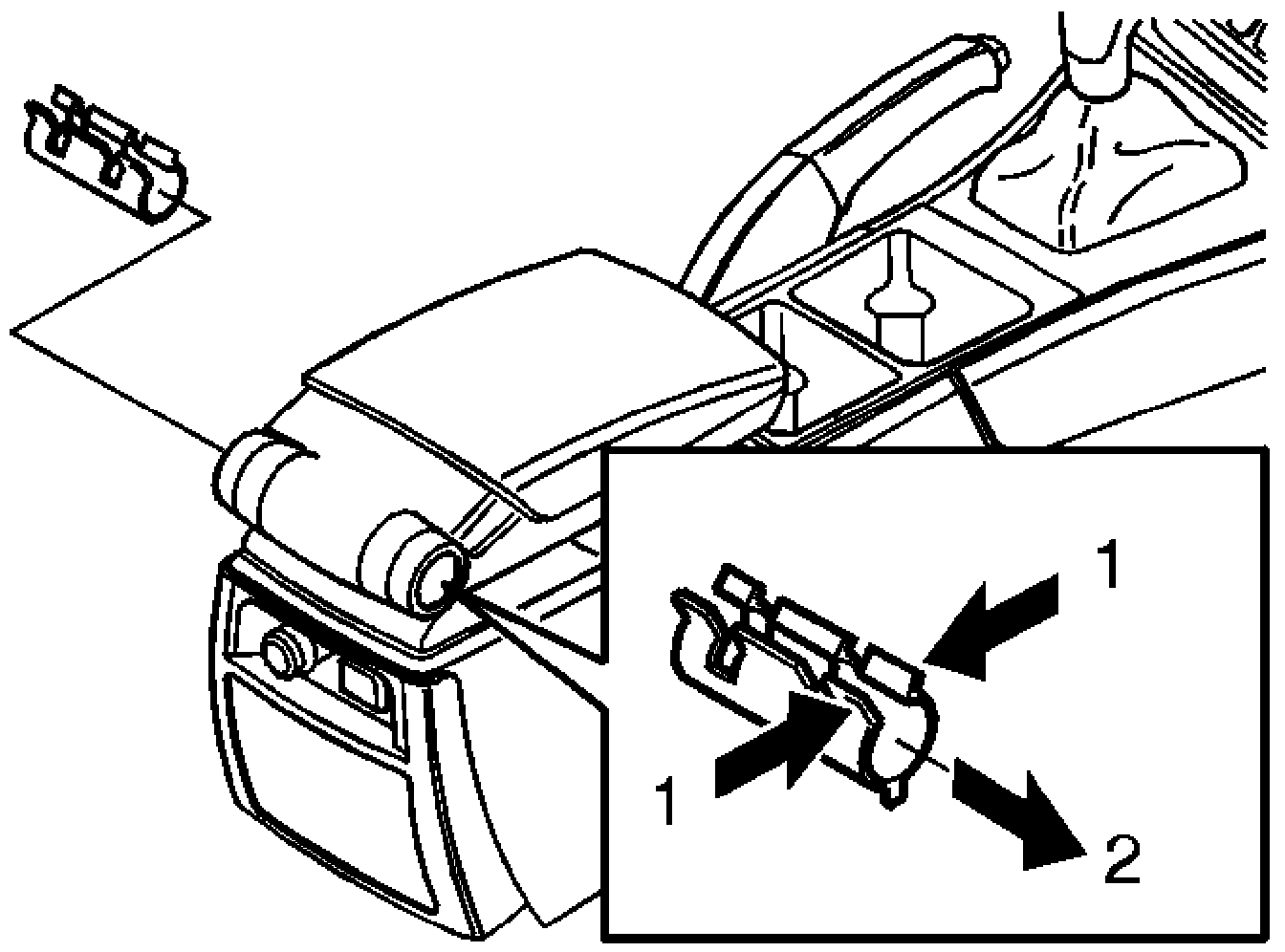 1
1
2