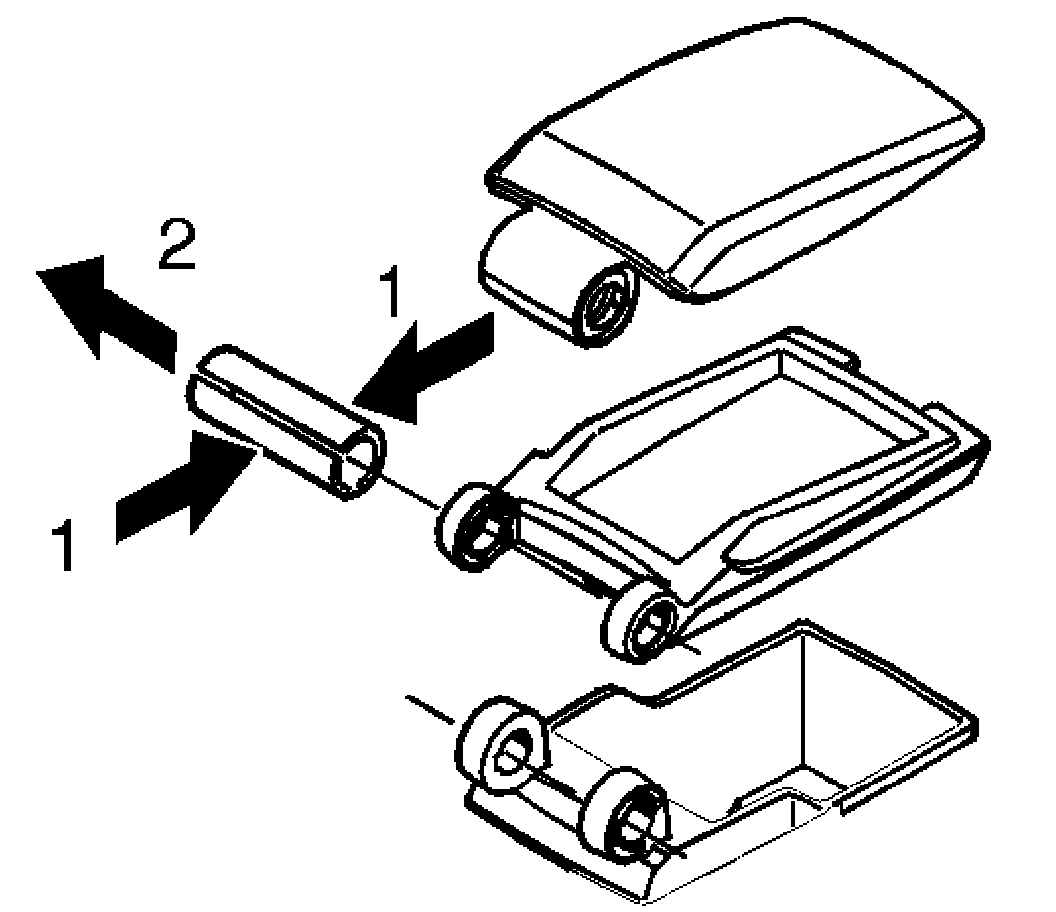 2
1
1