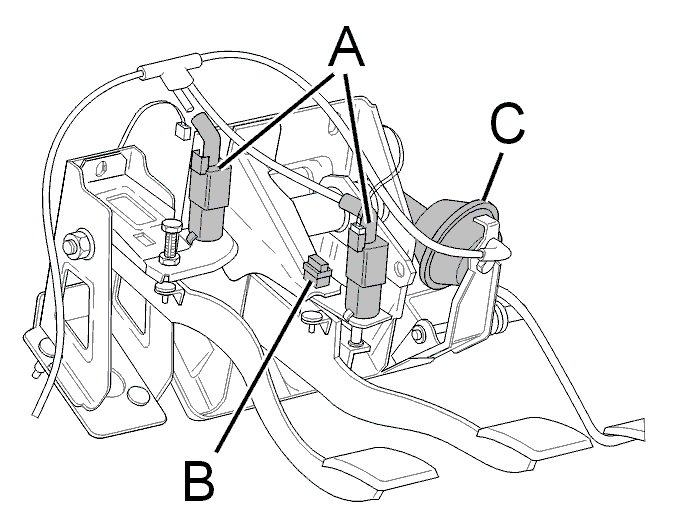 A
C
B