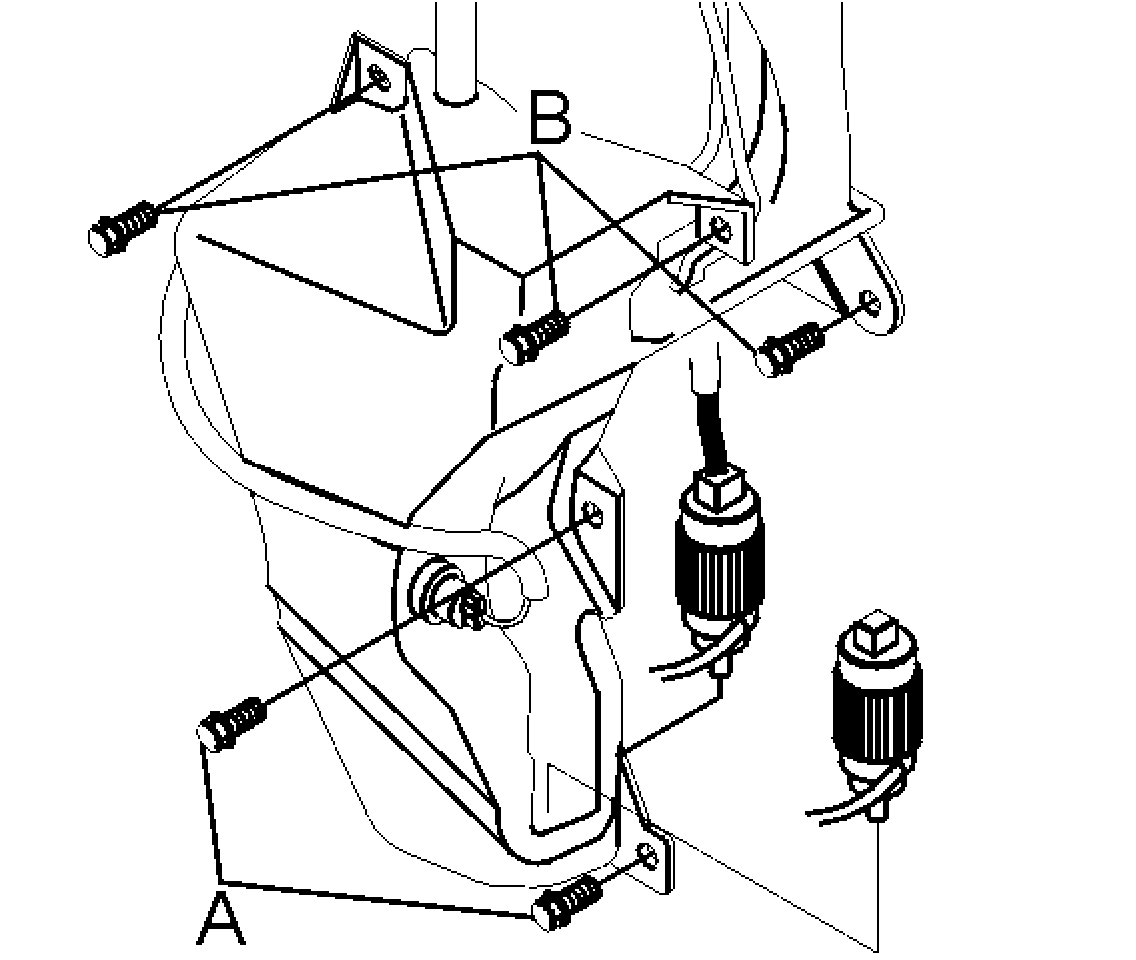 B

A