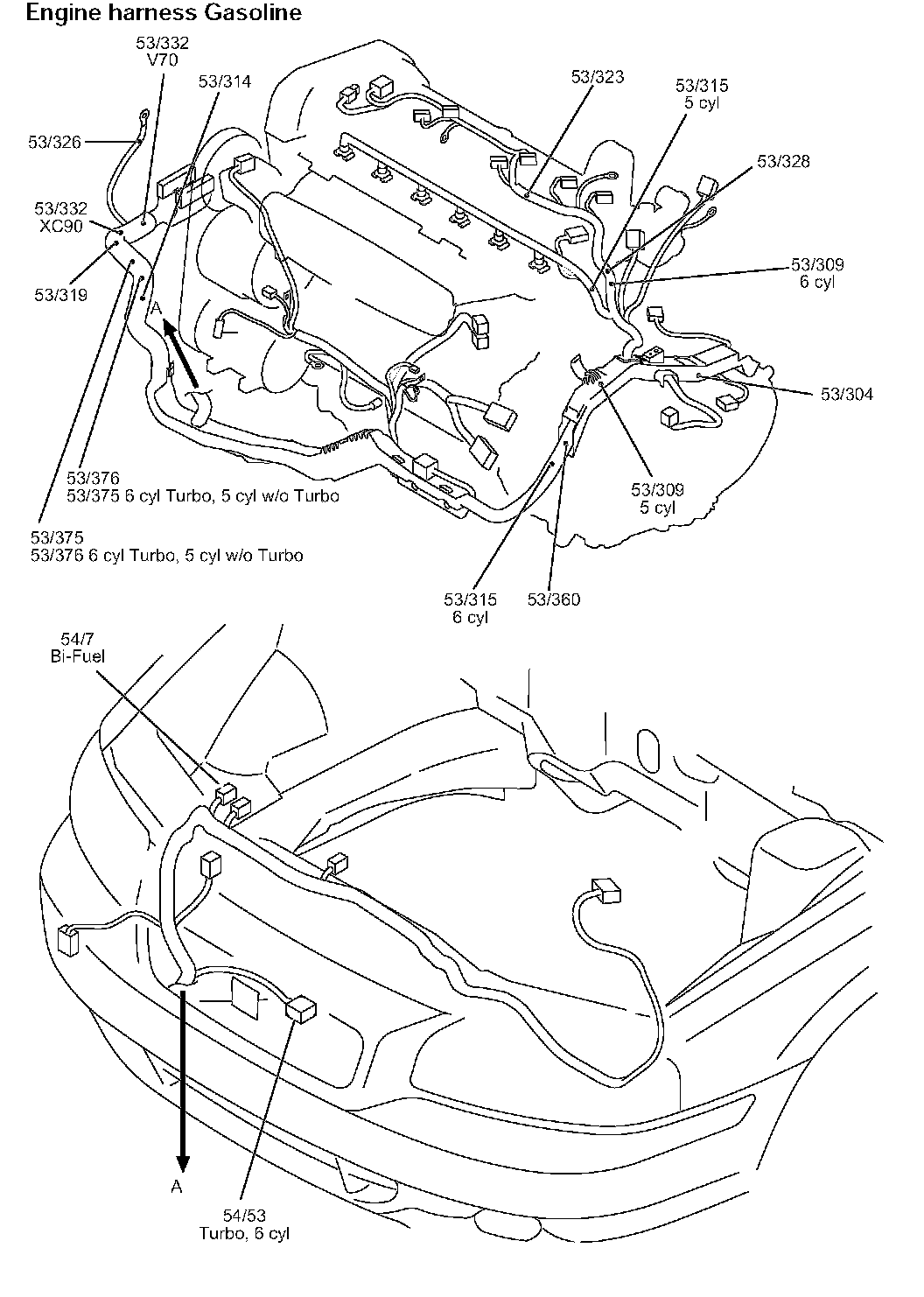 Engine harness Gasoline

53/332
V70

53/314

53/323

53/315
5 cyl

53/326

53/328

53/332
XC90

53/319

53/309
6 cyl

A

53/304

53/376
53/375 6 cyl Turbo, 5 cyl w/o Turbo

53/309
5 cyl

53/375
53/376 6 cyl Turbo, 5 cyl w/o Turbo

53/315
6 cyl

53/360

54/7
Bi-Fuel

A

54/53
Turbo, 6 cyl