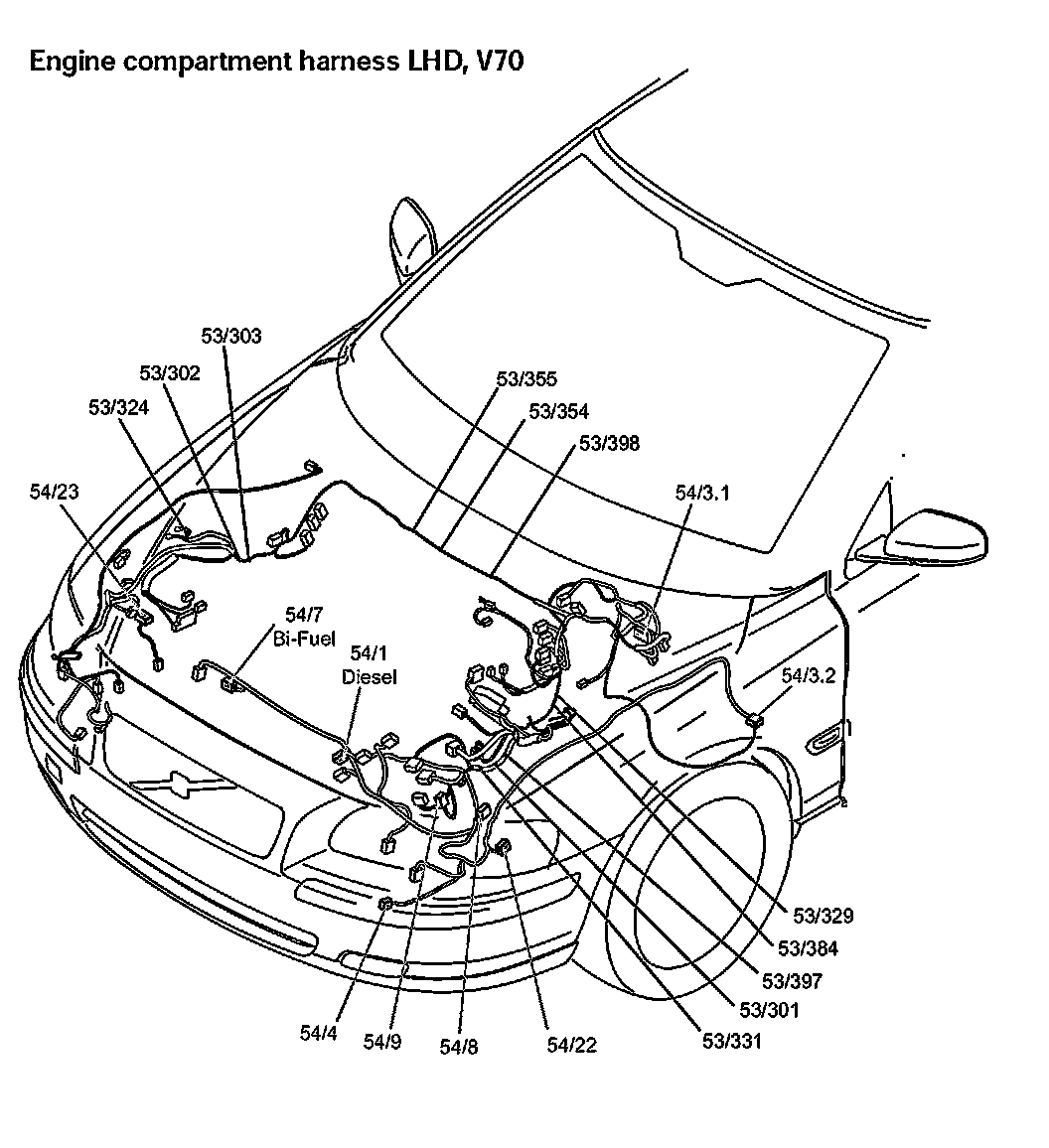 Engine compartment harness LHD, V70

53/303
53/302
53/324
54/23
53/355
53/354
53/398
54/3.1
54/7
Bi-Fuel
54/1
Diesel
54/3.2
53/329
53/384
53/397
53/301
53/331
54/4
54/9
54/8
54/22