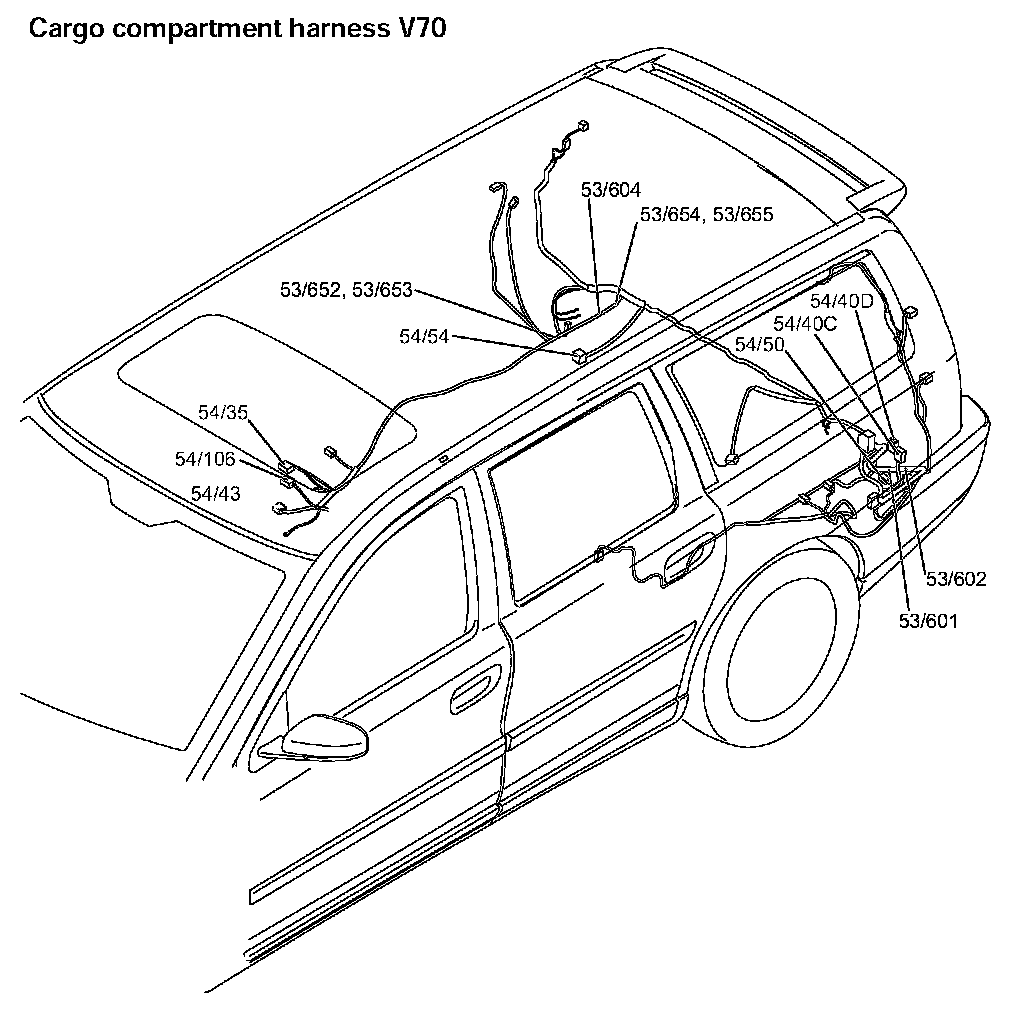 Cargo compartment harness V70

53/604
53/654, 53/655
53/652, 53/653
54/54
54/40D
54/40C
54/50
54/35
54/106
54/43
53/602
53/601