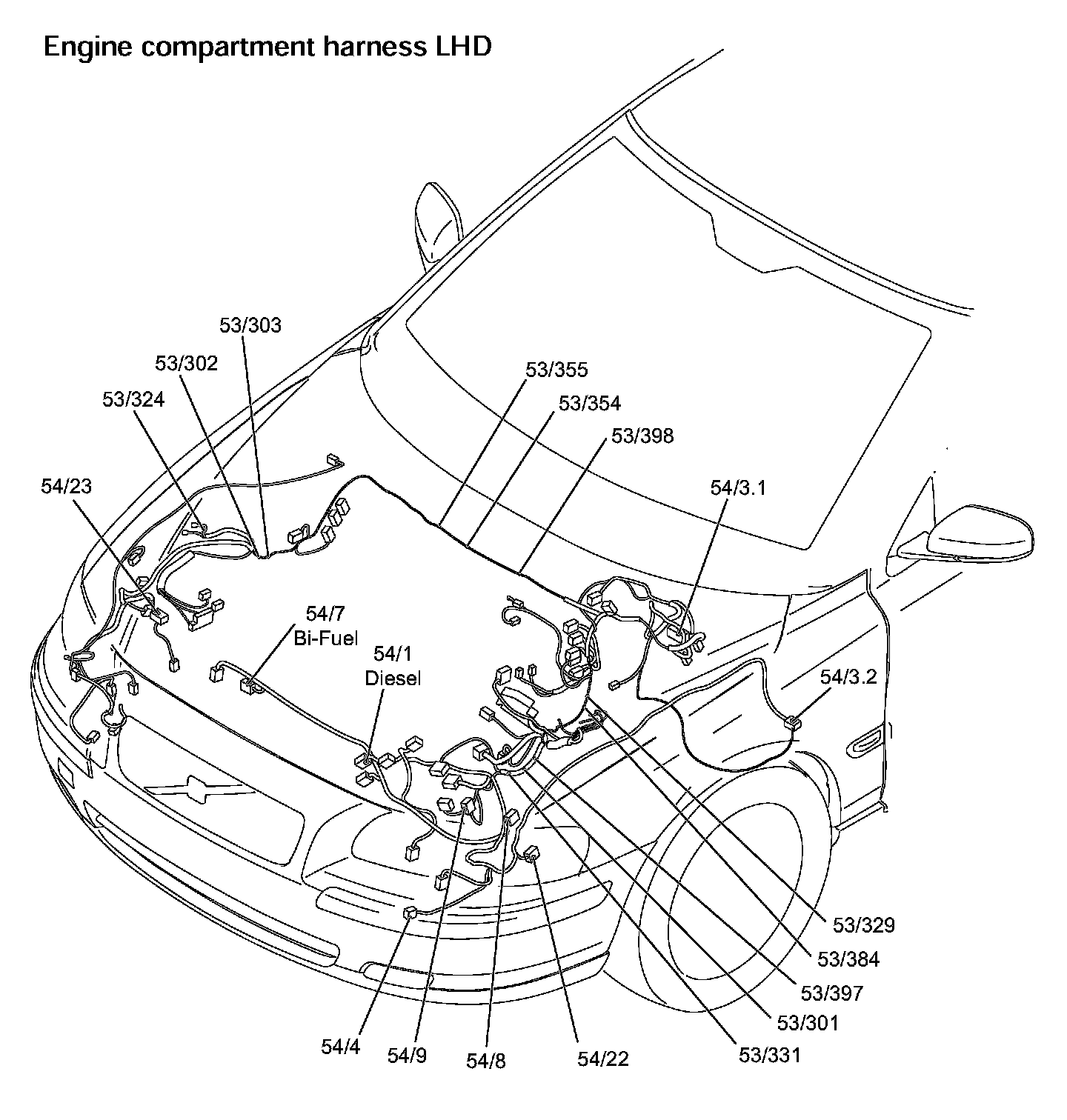 Engine compartment harness LHD

53/303
53/302
53/324
54/23
53/355
53/354
53/398
54/3.1
54/7
Bi-Fuel
54/1
Diesel
54/3.2
53/329
53/384
53/397
53/301
53/331
54/4
54/9
54/8
54/22