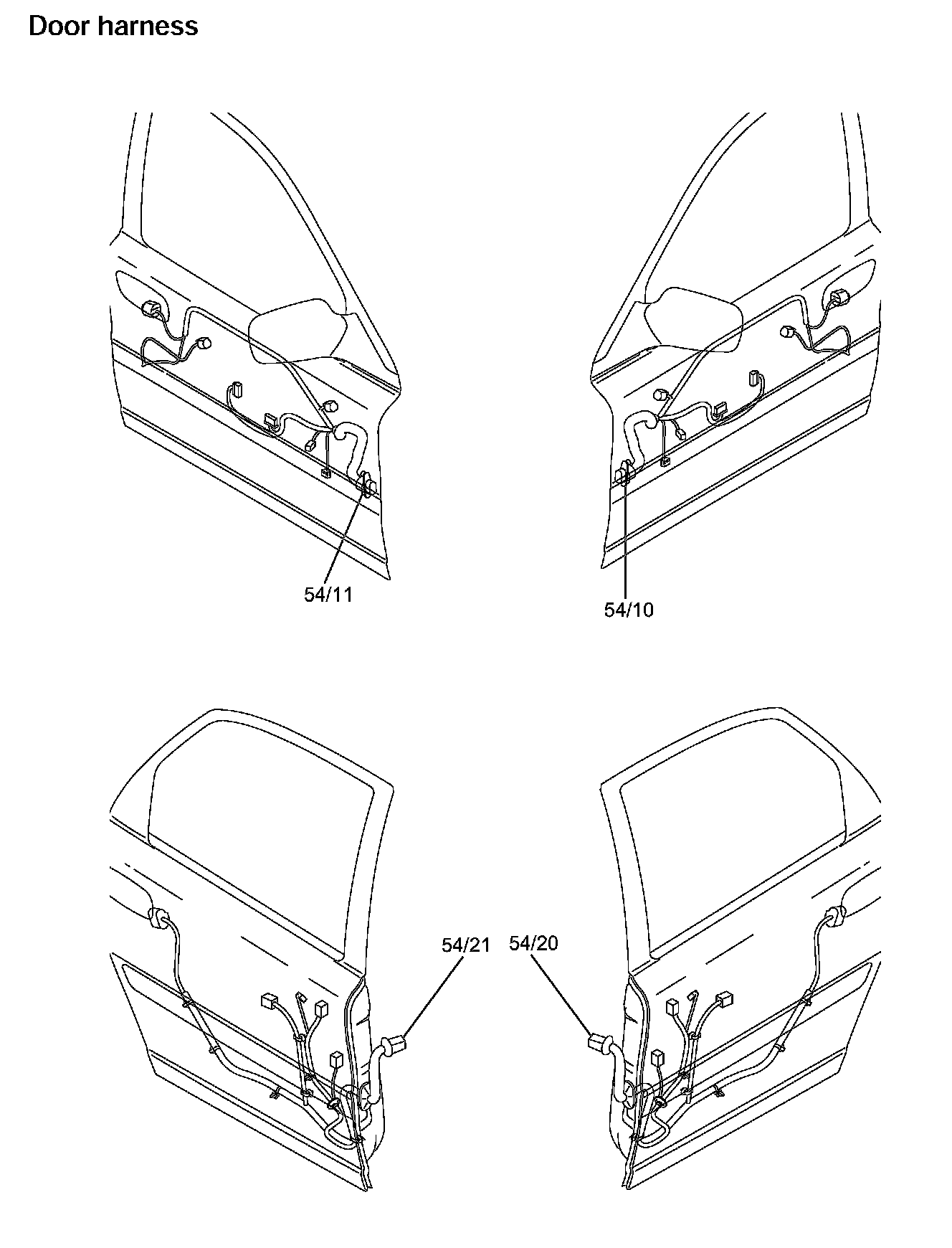 Door harness

54/11

54/10

54/21

54/20